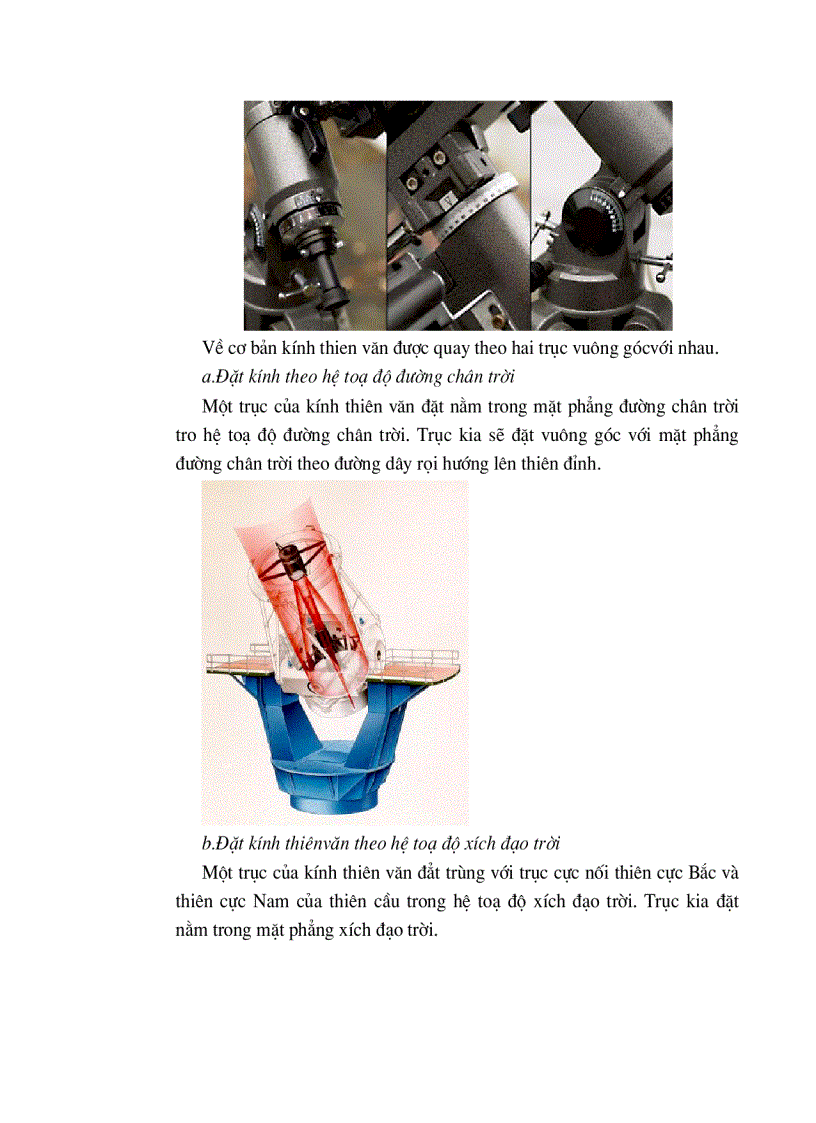 Về cơ bản kính thien văn được quay theo hai trục vuông gócvới nhau.

a.Đặt kính theo hệ toạ độ đường chân trời

Một trục của kính thiên văn đặt nằm trong mặt phẳng đường chân trời tro hệ toạ độ đường chân trời. Trục kia sẽ đặt vuông góc với mặt phẳng đường chân trời theo đường dây rọi hướng lên thiên đỉnh.

b.Đặt kính thiênvăn theo hệ toạ độ xích đạo trời

Một trục của kính thiên văn đắt trùng với trục cực nối thiên cực Bắc và thiên cực Nam của thiên cầu trong hệ toạ độ xích đạo trời. Trục kia đặt nằm trong mặt phẳng xích đạo trời.