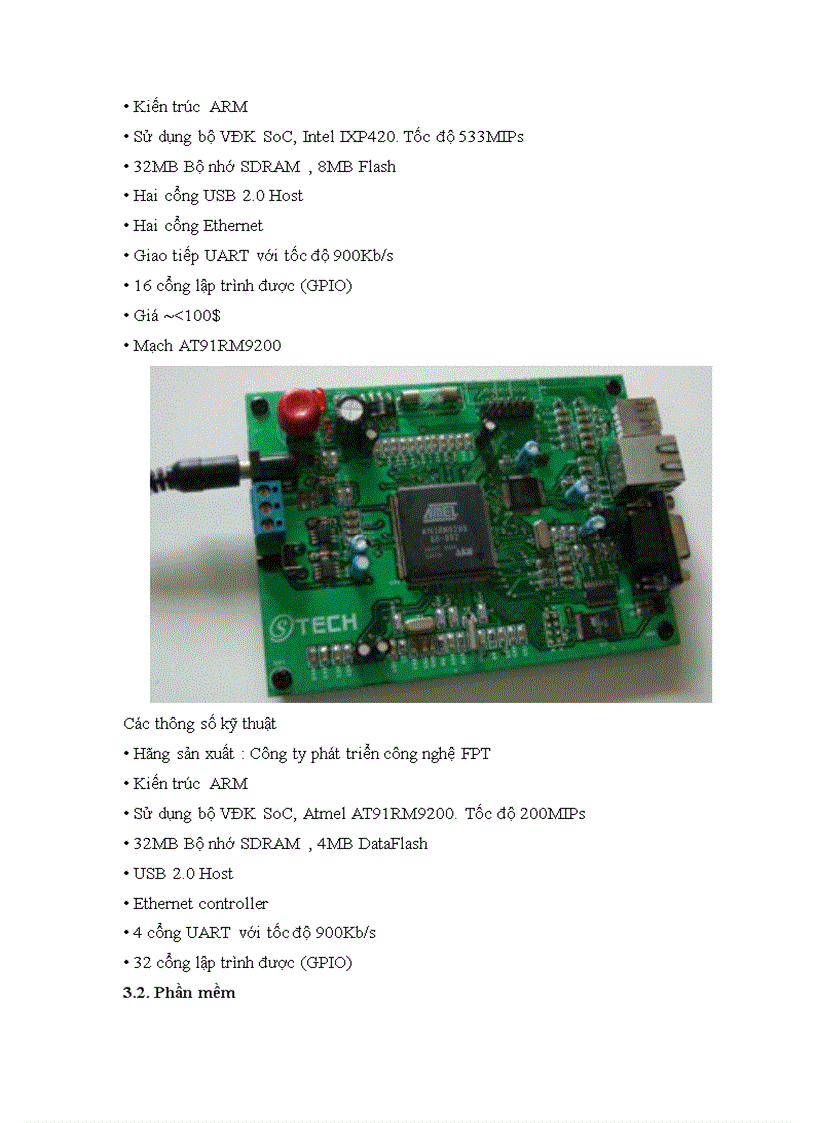 • Kiến trúc ARM
• Sử dụng bộ VĐK SoC, Intel IXP420. Tốc độ 533MIPs
• 32MB Bộ nhớ SDRAM , 8MB Flash
• Hai cổng USB 2.0 Host
• Hai cổng Ethernet
• Giao tiếp UART với tốc độ 900Kb/s
• 16 cổng lập trình được (GPIO)
• Giá ~<100$
• Mạch AT91RM9200

STECH

Các thông số kỹ thuật
• Hãng sản xuất : Công ty phát triển công nghệ FPT
• Kiến trúc ARM
• Sử dụng bộ VĐK SoC, Atmel AT91RM9200. Tốc độ 200MIPs
• 32MB Bộ nhớ SDRAM , 4MB DataFlash
• USB 2.0 Host
• Ethernet controller
• 4 cổng UART với tốc độ 900Kb/s
• 32 cổng lập trình được (GPIO)
3.2. Phần mềm