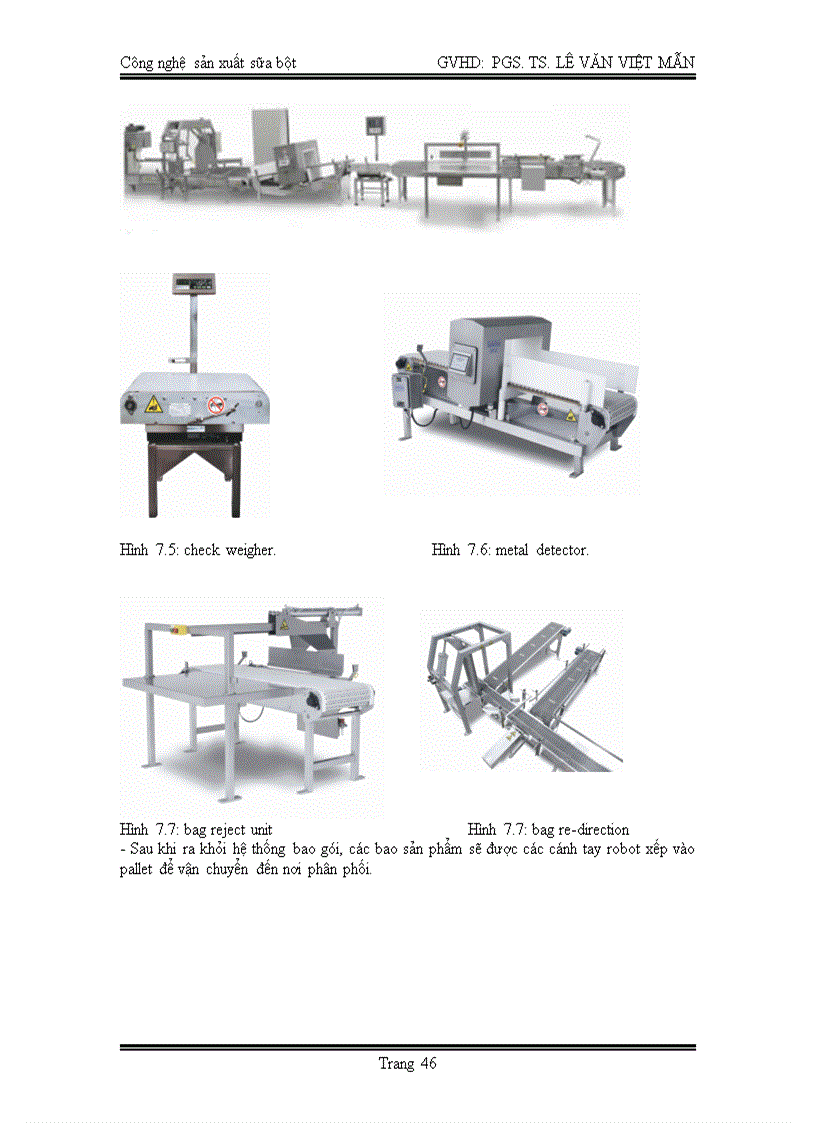 Công nghệ sản xuất sữa bột GVHD: PGS. TS. LÊ VĂN VIỆT MẪN

Hình 7.5: check weigher.

Hình 7.6: metal detector.

Hình 7.7: bag reject unit

Hình 7.7: bag re-direction

- Sau khi ra khỏi hệ thống bao gói, các bao sản phẩm sẽ được các cánh tay robot xếp vào pallet để vận chuyển đến nơi phân phối.

Trang 46