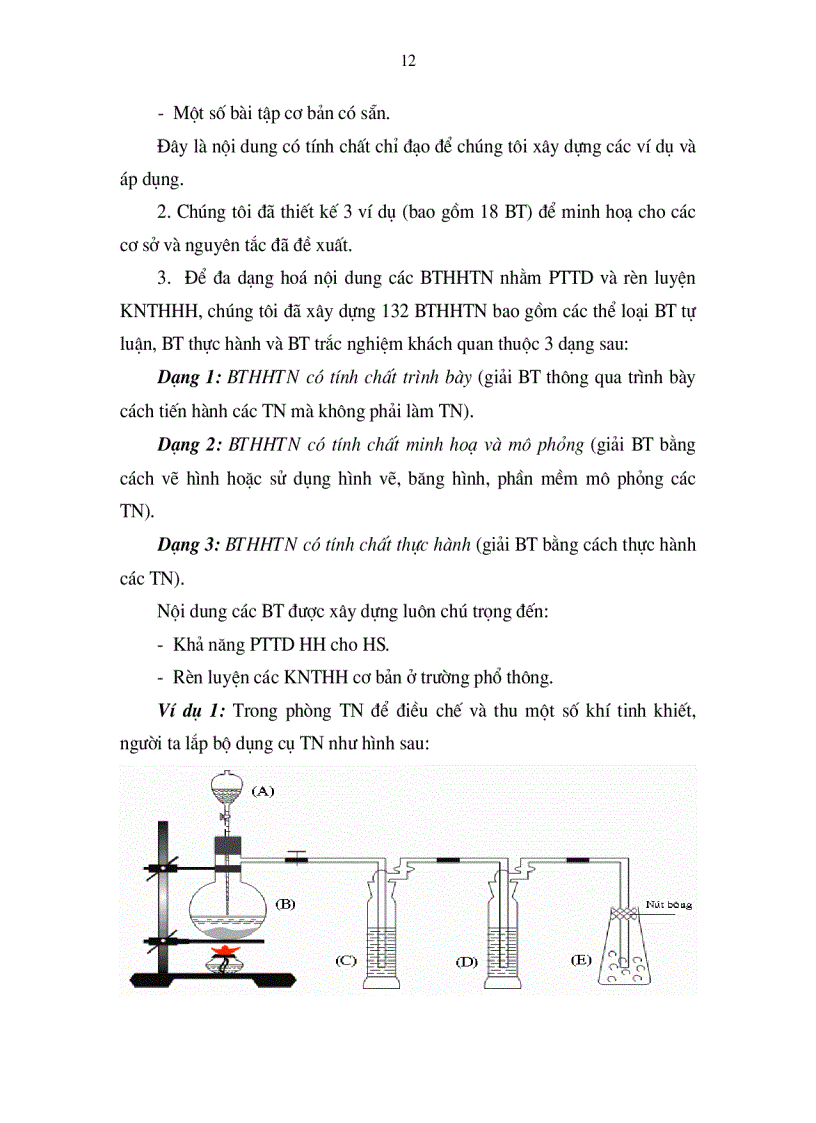 12

- Một số bài tập cơ bản có sẵn.

Đây là nội dung có tính chất chỉ đạo để chúng tôi xây dựng các ví dụ và áp dụng.

2. Chúng tôi đã thiết kế 3 ví dụ (bao gồm 18 BT) để minh hoạ cho các cơ sở và nguyên tắc đã đề xuất.

3. Để đa dạng hoá nội dung các BTHHTN nhằm PTTD và rèn luyện KNTHHH, chúng tôi đã xây dựng 132 BTHHTN bao gồm các thể loại BT tự luận, BT thực hành và BT trắc nghiệm khách quan thuộc 3 dạng sau:

Dạng 1: BTHHTN có tính chất trình bày (giải BT thông qua trình bày cách tiến hành các TN mà không phải làm TN).

Dạng 2: BTHHTN có tính chất minh hoạ và mô phỏng (giải BT bằng cách vẽ hình hoặc sử dụng hình vẽ, băng hình, phần mềm mô phỏng các TN).

Dạng 3: BTHHTN có tính chất thực hành (giải BT bằng cách thực hành các TN).

Nội dung các BT được xây dựng luôn chú trọng đến:

- Khả năng PTTD HH cho HS.

- Rèn luyện các KNTHH cơ bản ở trường phổ thông.

Ví dụ 1: Trong phòng TN để điều chế và thu một số khí tinh khiết, người ta lắp bộ dụng cụ TN như hình sau:

(A)

(B)

(C)

(D)

(E)

Nút bông