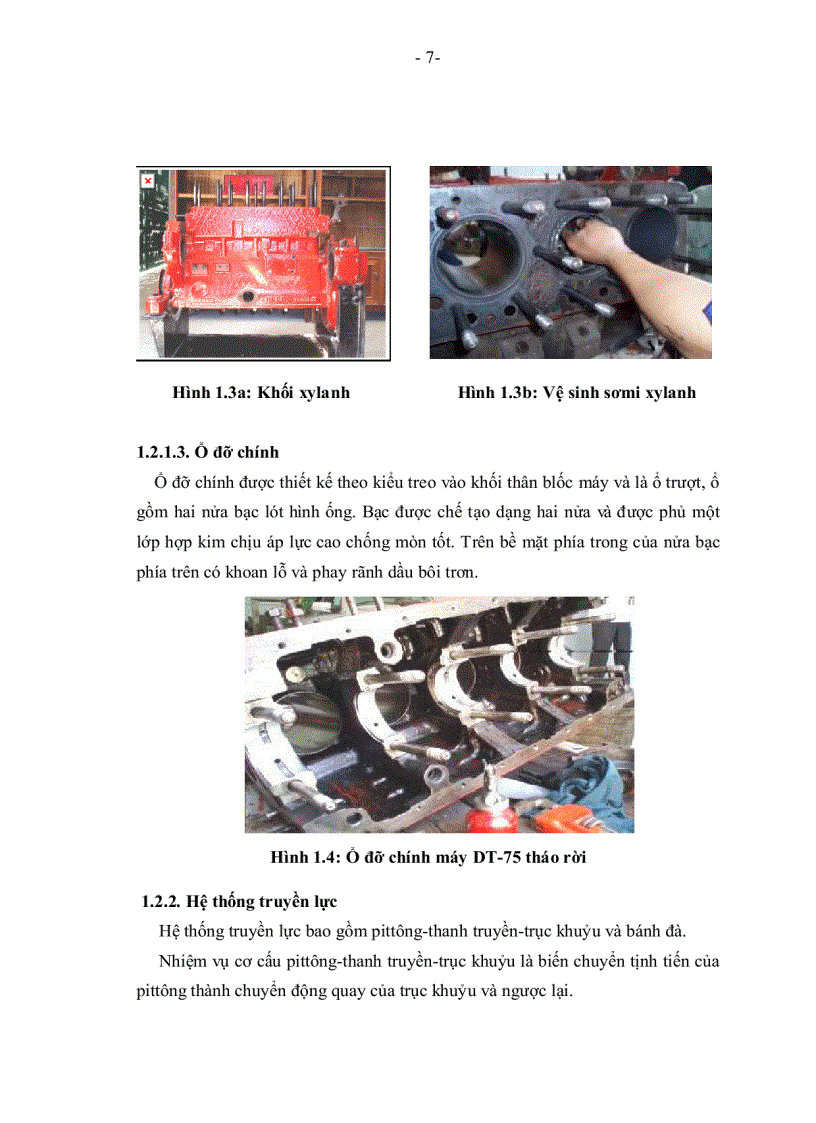 - 7-

Hình 1.3a: Khối xylanh

Hình 1.3b: Vệ sinh sơmi xylanh

1.2.1.3. Ổ đỡ chính

Ổ đỡ chính được thiết kế theo kiểu treo vào khối thân blốc máy và là ổ trượt, ổ gồm hai nửa bạc lót hình ống. Bạc được chế tạo dạng hai nửa và được phủ một lớp hợp kim chịu áp lực cao chống mòn tốt. Trên bề mặt phía trong của nửa bạc phía trên có khoan lỗ và phay rãnh dầu bôi trơn.

Hình 1.4: Ổ đỡ chính máy DT-75 tháo rời

1.2.2. Hệ thống truyền lực

Hệ thống truyền lực bao gồm pittông-thanh truyền-trục khuỷu và bánh đà.

Nhiệm vụ cơ cấu pittông-thanh truyền-trục khuỷu là biến chuyển tịnh tiến của pittông thành chuyển động quay của trục khuỷu và ngược lại.