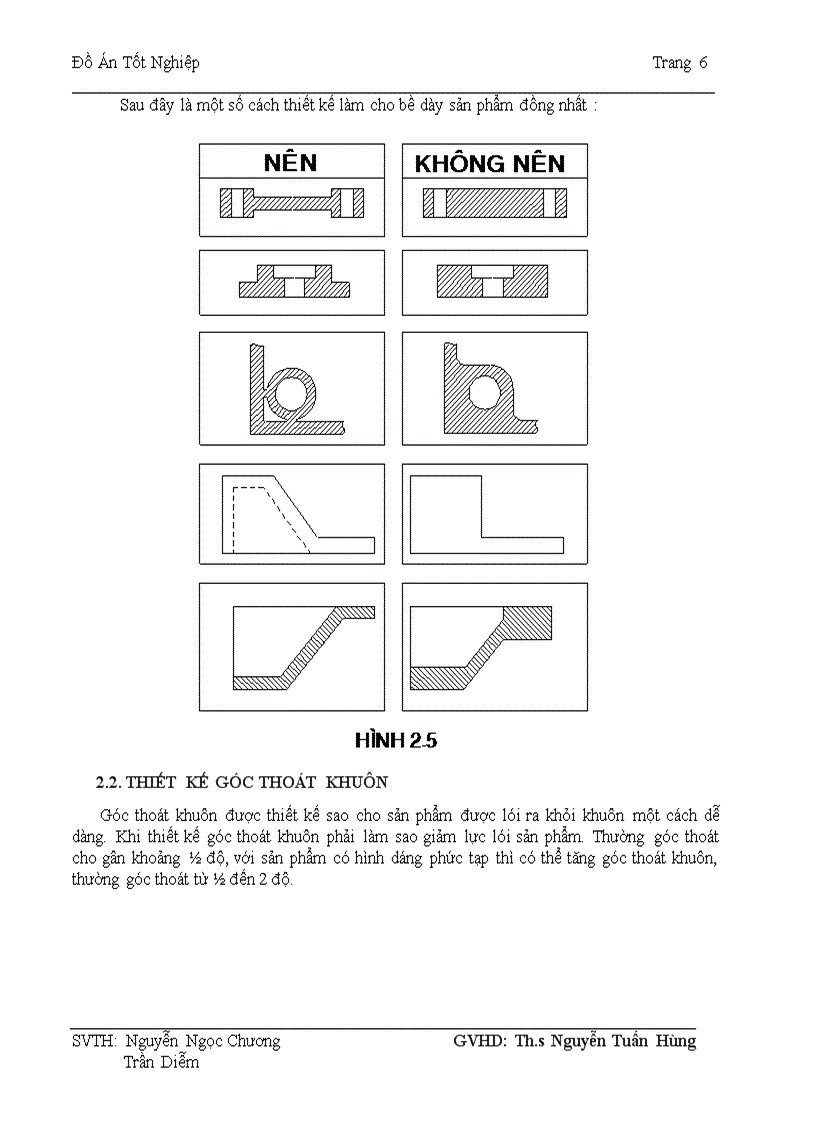 Đồ Án Tốt Nghiệp Trang 6

Sau đây là một số cách thiết kế làm cho bề dày sản phẩm đồng nhất :

NÊN

KHÔNG NÊN

HÌNH 2.5

2.2. THIẾT KẾ GÓC THOÁT KHUÔN

Góc thoát khuôn được thiết kế sao cho sản phẩm được lói ra khỏi khuôn một cách dễ dàng. Khi thiết kế góc thoát khuôn phải làm sao giảm lực lói sản phẩm. Thường góc thoát cho gân khoảng ½ độ, với sản phẩm có hình dáng phức tạp thì có thể tăng góc thoát khuôn, thường góc thoát từ ½ đến 2 độ.

SVTH: Nguyễn Ngọc Chương
Trần Diễm

GVHD: Th.s Nguyễn Tuấn Hùng