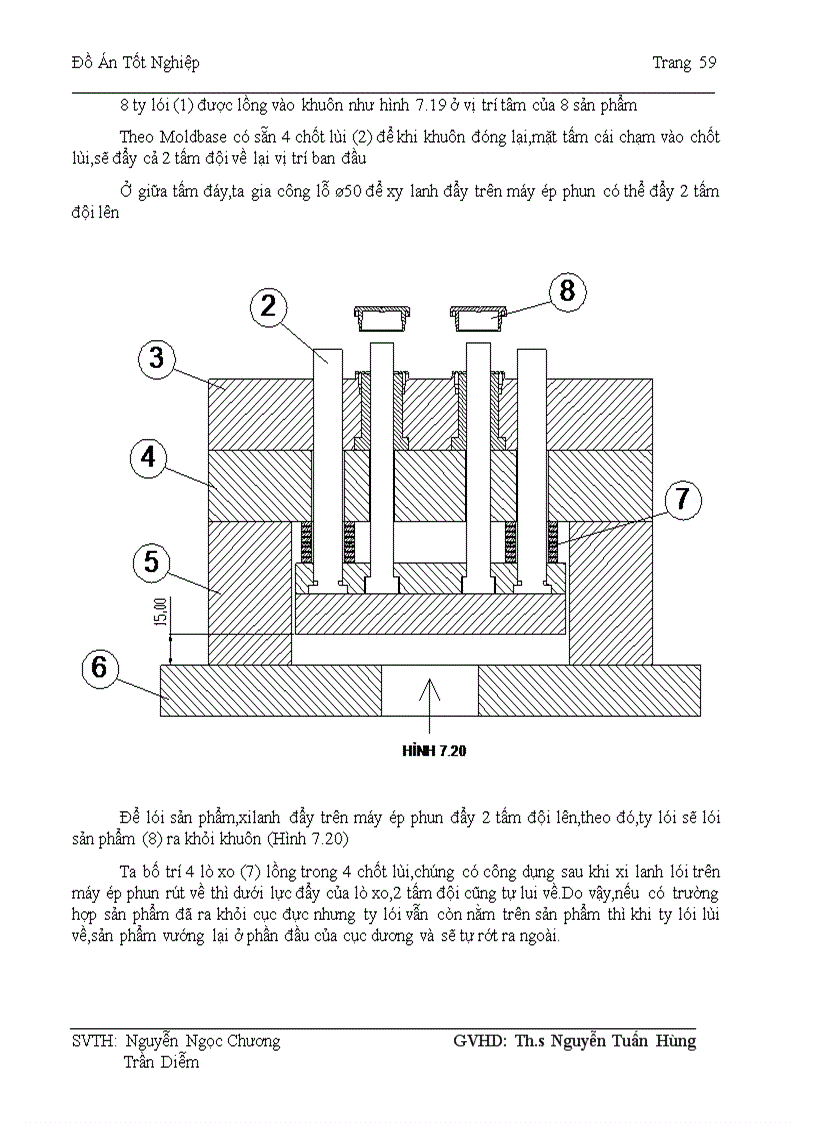 Đồ Án Tốt Nghiệp Trang 59

8 ty lói (1) được lồng vào khuôn như hình 7.19 ở vị trí tâm của 8 sản phẩm

Theo Moldbase có sẵn 4 chốt lùi (2) để khi khuôn đóng lại,mặt tấm cái chạm vào chốt lùi,sẽ đẩy cả 2 tấm đội về lại vị trí ban đầu

Ở giữa tấm đáy,ta gia công lỗ ø50 để xy lanh đẩy trên máy ép phun có thể đẩy 2 tấm đội lên

2
8
3
4
7
5
15,00
6

HÌNH 7.20

Để lói sản phẩm,xilanh đẩy trên máy ép phun đẩy 2 tấm đội lên,theo đó,ty lói sẽ lói sản phẩm (8) ra khỏi khuôn (Hình 7.20)

Ta bố trí 4 lò xo (7) lồng trong 4 chốt lùi,chúng có công dụng sau khi xi lanh lói trên máy ép phun rút về thì dưới lực đẩy của lò xo,2 tấm đội cũng tự lui về.Do vậy,nếu có trường hợp sản phẩm đã ra khỏi cục đực nhưng ty lói vẫn còn nằm trên sản phẩm thì khi ty lói lùi về,sản phẩm vướng lại ở phần đầu của cục dương và sẽ tự rớt ra ngoài.

SVTH: Nguyễn Ngọc Chương
Trần Diễm
GVHD: Th.s Nguyễn Tuấn Hùng