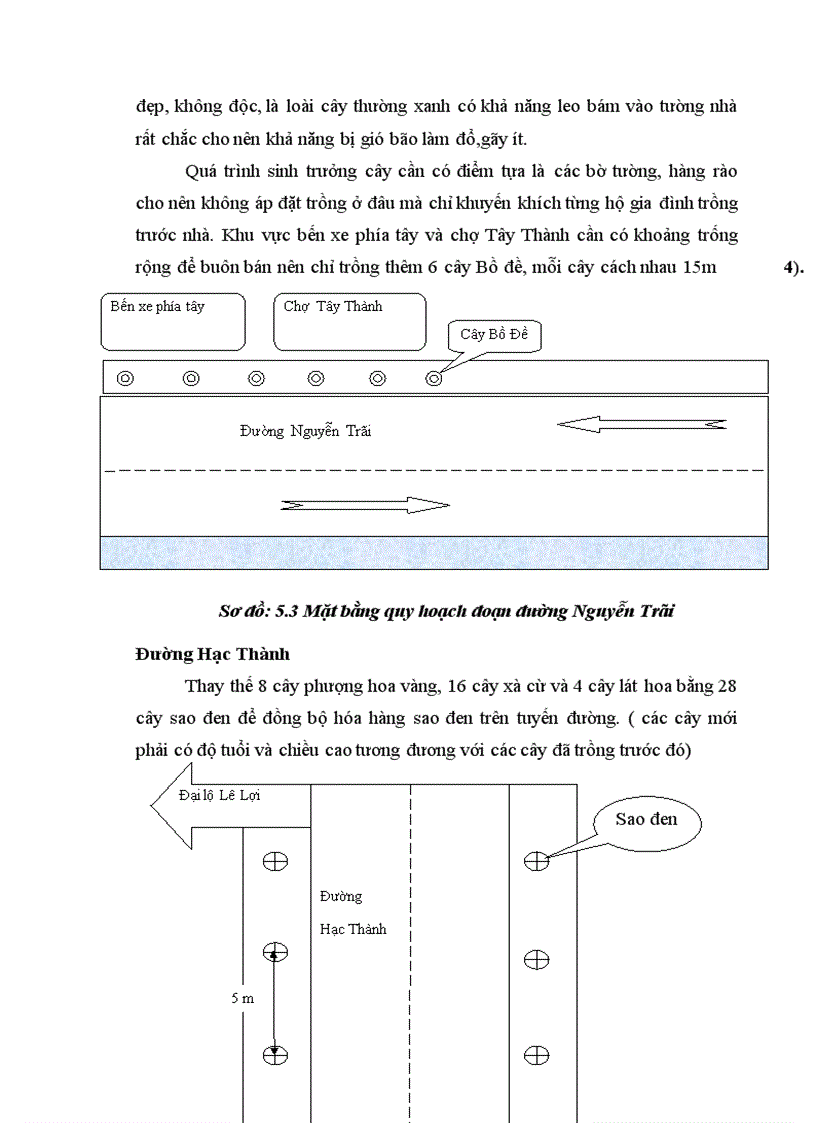 đẹp, không độc, là loài cây thường xanh có khả năng leo bám vào tường nhà rất chắc cho nên khả năng bị gió bão làm đổ,gãy ít.

Quá trình sinh trưởng cây cần có điểm tựa là các bờ tường, hàng rào cho nên không áp đặt trồng ở đâu mà chỉ khuyến khích từng hộ gia đình trồng trước nhà. Khu vực bến xe phía tây và chợ Tây Thành cần có khoảng trống rộng để buôn bán nên chỉ trồng thêm 6 cây Bồ đề, mỗi cây cách nhau 15m 4).

Bến xe phía tây

Chợ Tây Thành

Cây Bồ Đề

Đường Nguyễn Trãi

Sơ đồ: 5.3 Mặt bằng quy hoạch đoạn đường Nguyễn Trãi

Đường Hạc Thành

Thay thế 8 cây phượng hoa vàng, 16 cây xà cừ và 4 cây lát hoa bằng 28 cây sao đen để đồng bộ hóa hàng sao đen trên tuyến đường. ( các cây mới phải có độ tuổi và chiều cao tương đương với các cây đã trồng trước đó)

Đại lộ Lê Lợi

Sao đen

Đường Hạc Thành

5 m