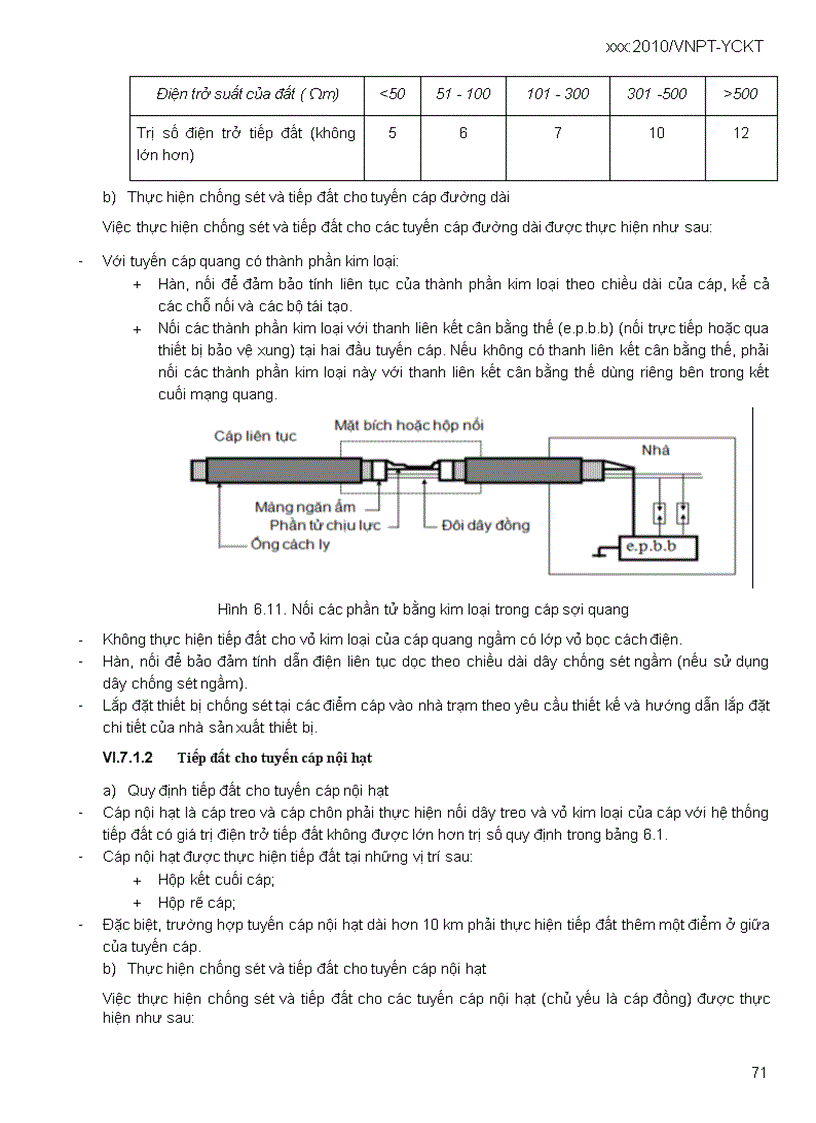 xxx:2010/VNPT-YCKT

| Điện trở suất của đất ( Ωm) | <50 | 51 - 100 | 101 - 300 | 301 -500 | >500 |
|---|---|---|---|---|---|
| Trị số điện trở tiếp đất (không lớn hơn) | 5 | 6 | 7 | 10 | 12 |

b) Thực hiện chống sét và tiếp đất cho tuyến cáp đường dài

Việc thực hiện chống sét và tiếp đất cho các tuyến cáp đường dài được thực hiện như sau:

- Với tuyến cáp quang có thành phần kim loại:
+ Hàn, nối để đảm bảo tính liên tục của thành phần kim loại theo chiều dài của cáp, kể cả các chỗ nối và các bộ tái tạo.
+ Nối các thành phần kim loại với thanh liên kết cân bằng thế (e.p.b.b) (nối trực tiếp hoặc qua thiết bị bảo vệ xung) tại hai đầu tuyến cáp. Nếu không có thanh liên kết cân bằng thế, phải nối các thành phần kim loại này với thanh liên kết cân bằng thế dùng riêng bên trong kết cuối mạng quang.

Cáp liên tục
Mặt bích hoặc hộp nối
Nhà
Màng ngăn ẩm
Phần tử chịu lực
Ống cách ly
Đôi dây đồng
e.p.b.b

Hình 6.11. Nối các phần tử bằng kim loại trong cáp sợi quang

- Không thực hiện tiếp đất cho vỏ kim loại của cáp quang ngầm có lớp vỏ bọc cách điện.
- Hàn, nối để bảo đảm tính dẫn điện liên tục dọc theo chiều dài dây chống sét ngầm (nếu sử dụng dây chống sét ngầm).
- Lắp đặt thiết bị chống sét tại các điểm cáp vào nhà trạm theo yêu cầu thiết kế và hướng dẫn lắp đặt chi tiết của nhà sản xuất thiết bị.

VI.7.1.2 Tiếp đất cho tuyến cáp nội hạt

a) Quy định tiếp đất cho tuyến cáp nội hạt
- Cáp nội hạt là cáp treo và cáp chôn phải thực hiện nối dây treo và vỏ kim loại của cáp với hệ thống tiếp đất có giá trị điện trở tiếp đất không được lớn hơn trị số quy định trong bảng 6.1.
- Cáp nội hạt được thực hiện tiếp đất tại những vị trí sau:
+ Hộp kết cuối cáp;
+ Hộp rẽ cáp;
- Đặc biệt, trường hợp tuyến cáp nội hạt dài hơn 10 km phải thực hiện tiếp đất thêm một điểm ở giữa của tuyến cáp.
b) Thực hiện chống sét và tiếp đất cho tuyến cáp nội hạt

Việc thực hiện chống sét và tiếp đất cho các tuyến cáp nội hạt (chủ yếu là cáp đồng) được thực hiện như sau:

71