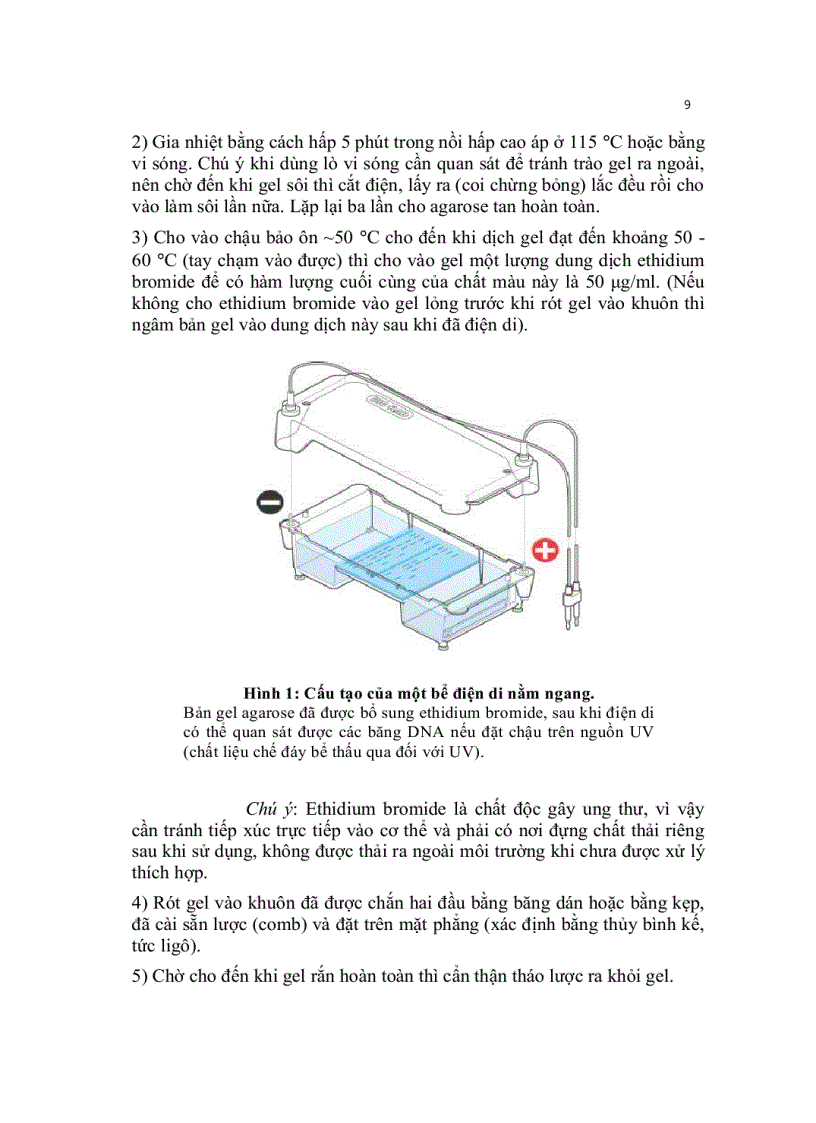 9

2) Gia nhiệt bằng cách hấp 5 phút trong nồi hấp cao áp ở 115 °C hoặc bằng vi sóng. Chú ý khi dùng lò vi sóng cần quan sát để tránh trào gel ra ngoài, nên chờ đến khi gel sôi thì cắt điện, lấy ra (coi chừng bỏng) lắc đều rồi cho vào làm sôi lần nữa. Lặp lại ba lần cho agarose tan hoàn toàn.

3) Cho vào chậu bảo ôn ~50 °C cho đến khi dịch gel đạt đến khoảng 50 - 60 °C (tay chạm vào được) thì cho vào gel một lượng dung dịch ethidium bromide để có hàm lượng cuối cùng của chất màu này là 50 μg/ml. (Nếu không cho ethidium bromide vào gel lỏng trước khi rót gel vào khuôn thì ngâm bản gel vào dung dịch này sau khi đã điện di).

Hình 1: Cấu tạo của một bể điện di nằm ngang.
Bản gel agarose đã được bổ sung ethidium bromide, sau khi điện di có thể quan sát được các băng DNA nếu đặt chậu trên nguồn UV (chất liệu chế đáy bể thấu qua đối với UV).

Chú ý: Ethidium bromide là chất độc gây ung thư, vì vậy cần tránh tiếp xúc trực tiếp vào cơ thể và phải có nơi đựng chất thải riêng sau khi sử dụng, không được thải ra ngoài môi trường khi chưa được xử lý thích hợp.

4) Rót gel vào khuôn đã được chắn hai đầu bằng băng dán hoặc bằng kẹp, đã cài sẵn lược (comb) và đặt trên mặt phẳng (xác định bằng thủy bình kế, tức ligô).

5) Chờ cho đến khi gel rắn hoàn toàn thì cẩn thận tháo lược ra khỏi gel.