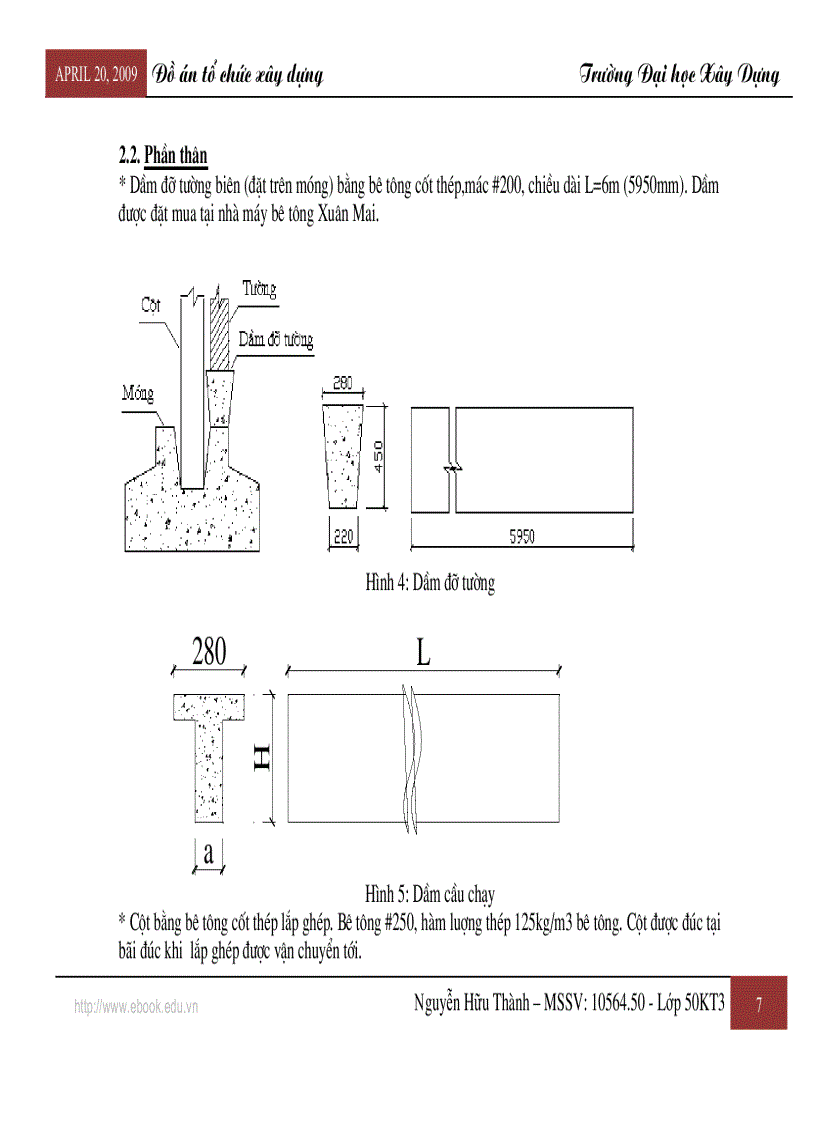 APRIL 20, 2009 Đồ án tổ chức xây dựng Trường Đại học Xây Dựng

2.2. Phần thân
* Dầm đỡ tường biên (đặt trên móng) bằng bê tông cốt thép,mác #200, chiều dài L=6m (5950mm). Dầm được đặt mua tại nhà máy bê tông Xuân Mai.

Cột
Tường
Dầm đỡ tường
Móng
280
450
220
5950

Hình 4: Dầm đỡ tường

280
L
H
a

Hình 5: Dầm cầu chạy
* Cột bằng bê tông cốt thép lắp ghép. Bê tông #250, hàm lượng thép 125kg/m3 bê tông. Cột được đúc tại bãi đúc khi lắp ghép được vận chuyển tới.

http://www.ebook.edu.vn
Nguyễn Hữu Thành – MSSV: 10564.50 - Lớp 50KT3
7