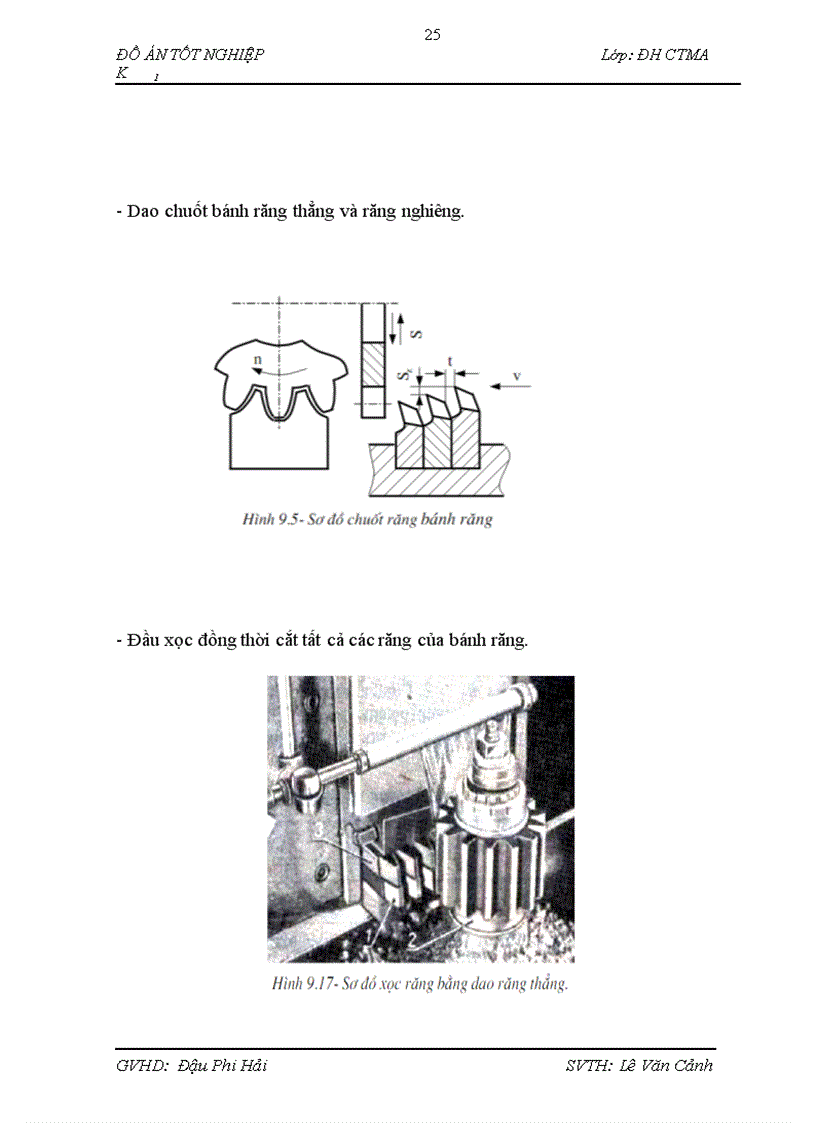 25

ĐỒ ÁN TỐT NGHIỆP Lớp: ĐH CTMA K 1

- Dao chuốt bánh răng thẳng và răng nghiêng.

n S $S_z$ t v

Hình 9.5- Sơ đồ chuốt răng bánh răng

- Đầu xọc đồng thời cắt tất cả các răng của bánh răng.

3 1 2

Hình 9.17- Sơ đồ xọc răng bằng dao răng thẳng.

GVHD: Đậu Phi Hải SVTH: Lê Văn Cảnh