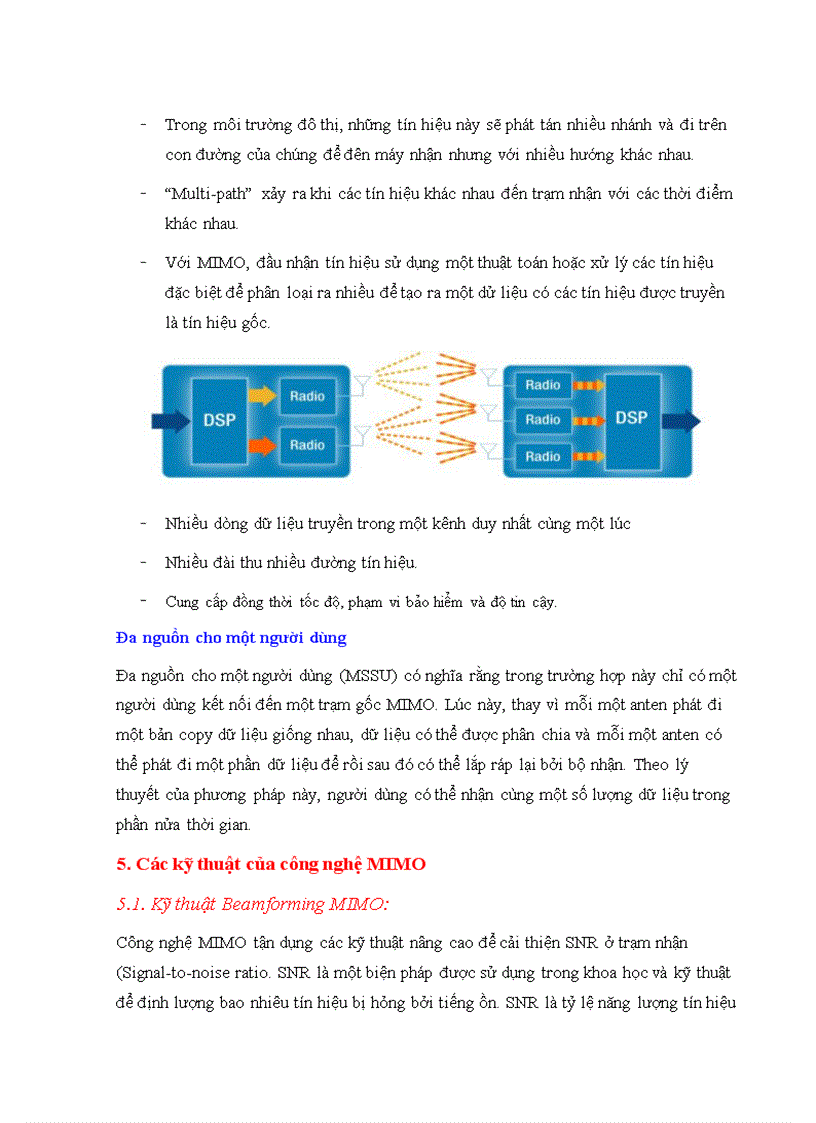 - Trong môi trường đô thị, những tín hiệu này sẽ phát tán nhiều nhánh và đi trên con đường của chúng để đến máy nhận nhưng với nhiều hướng khác nhau.

- "Multi-path" xảy ra khi các tín hiệu khác nhau đến trạm nhận với các thời điểm khác nhau.

- Với MIMO, đầu nhận tín hiệu sử dụng một thuật toán hoặc xử lý các tín hiệu đặc biệt để phân loại ra nhiều để tạo ra một dữ liệu có các tín hiệu được truyền là tín hiệu gốc.

DSP
Radio
Radio
Radio
Radio
Radio
DSP

- Nhiều dòng dữ liệu truyền trong một kênh duy nhất cùng một lúc

- Nhiều đài thu nhiều đường tín hiệu.

- Cung cấp đồng thời tốc độ, phạm vi bảo hiểm và độ tin cậy.

Đa nguồn cho một người dùng

Đa nguồn cho một người dùng (MSSU) có nghĩa rằng trong trường hợp này chỉ có một người dùng kết nối đến một trạm gốc MIMO. Lúc này, thay vì mỗi một anten phát đi một bản copy dữ liệu giống nhau, dữ liệu có thể được phân chia và mỗi một anten có thể phát đi một phần dữ liệu để rồi sau đó có thể lắp ráp lại bởi bộ nhận. Theo lý thuyết của phương pháp này, người dùng có thể nhận cùng một số lượng dữ liệu trong phần nửa thời gian.

5. Các kỹ thuật của công nghệ MIMO

5.1. Kỹ thuật Beamforming MIMO:

Công nghệ MIMO tận dụng các kỹ thuật nâng cao để cải thiện SNR ở trạm nhận (Signal-to-noise ratio. SNR là một biện pháp được sử dụng trong khoa học và kỹ thuật để định lượng bao nhiêu tín hiệu bị hỏng bởi tiếng ồn. SNR là tỷ lệ năng lượng tín hiệu