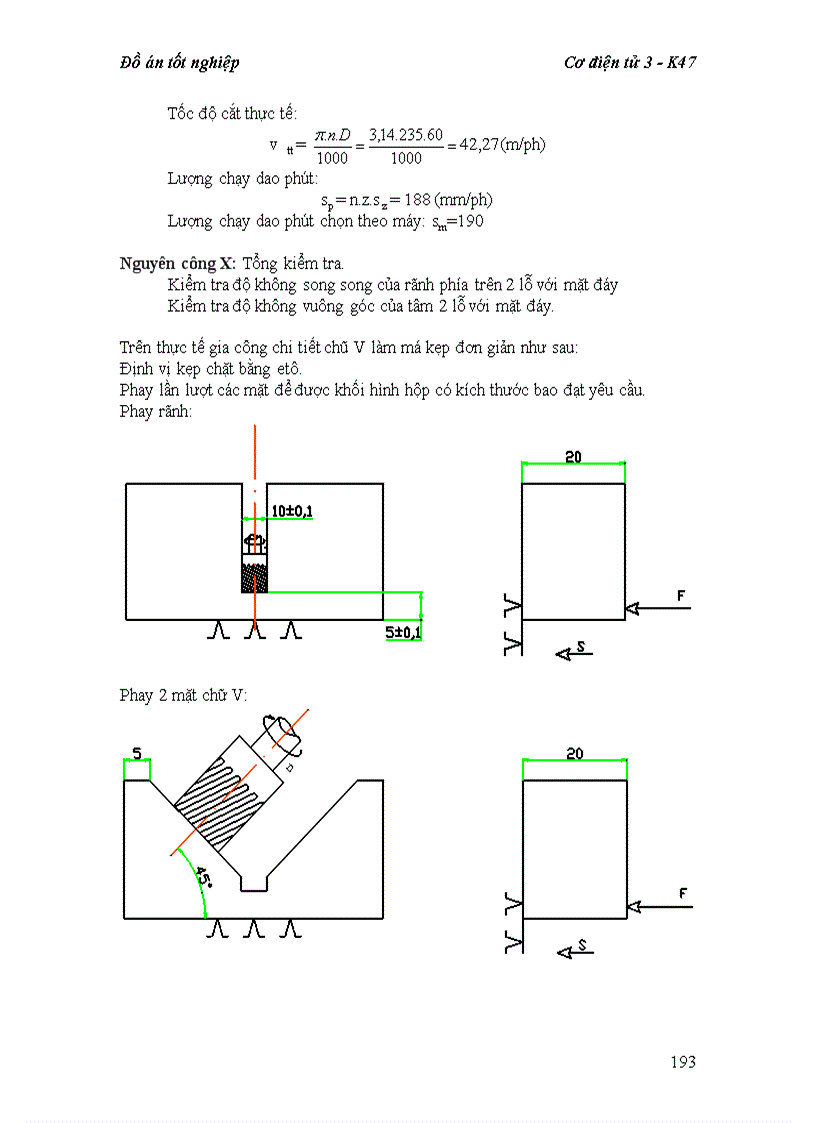 Đồ án tốt nghiệp

Cơ điện tử 3 - K47

Tốc độ cắt thực tế:

$v_{tt} = \frac{\pi.n.D}{1000} = \frac{3,14.235.60}{1000} = 42,27$(m/ph)

Lượng chạy dao phút:

$s_p = n.z.s_z = 188$ (mm/ph)

Lượng chạy dao phút chọn theo máy: $s_m$=190

Nguyên công X: Tổng kiểm tra.

Kiểm tra độ không song song của rãnh phía trên 2 lỗ với mặt đáy

Kiểm tra độ không vuông góc của tâm 2 lỗ với mặt đáy.

Trên thực tế gia công chi tiết chữ V làm má kẹp đơn giản như sau:

Định vị kẹp chặt bằng etô.

Phay lần lượt các mặt để được khối hình hộp có kích thước bao đạt yêu cầu.

Phay rãnh:

10±0,1

5±0,1

20

F

S

Phay 2 mặt chữ V:

5

45°

20

F

S

193