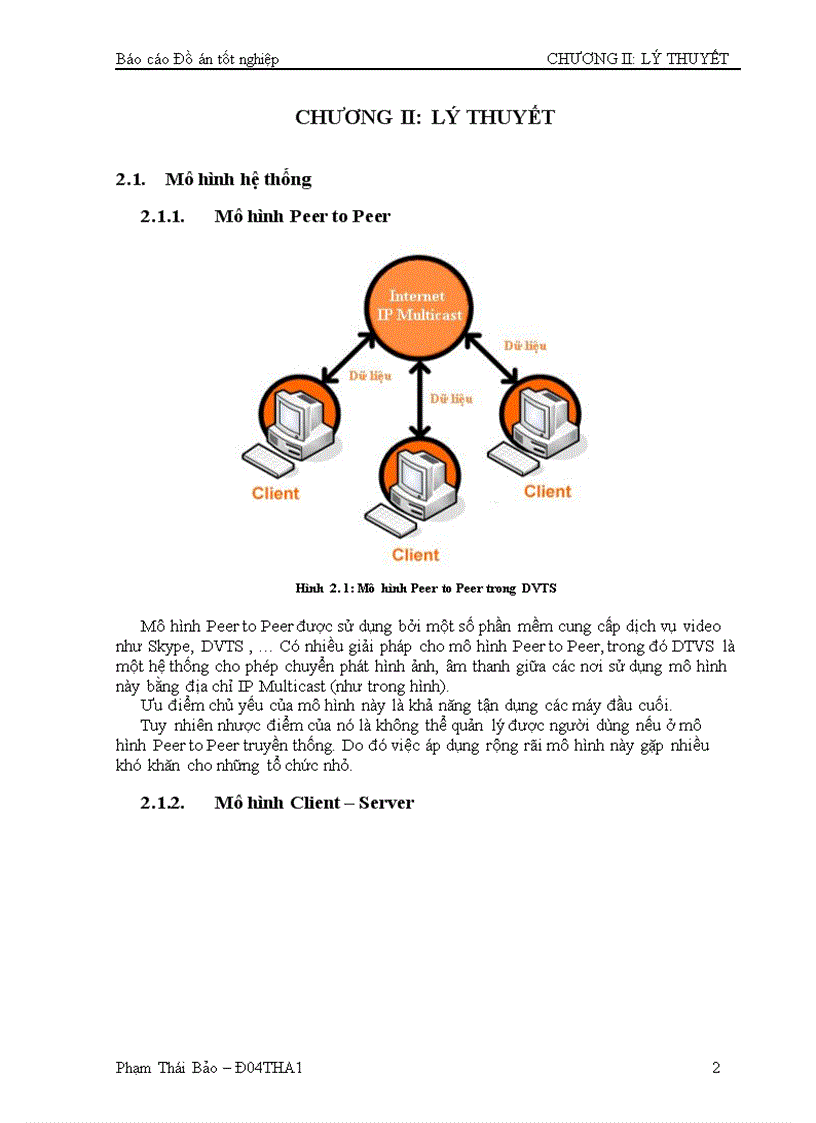 Báo cáo Đồ án tốt nghiệp CHƯƠNG II: LÝ THUYẾT

CHƯƠNG II: LÝ THUYẾT

2.1. Mô hình hệ thống

2.1.1. Mô hình Peer to Peer

Internet IP Multicast

Dữ liệu

Dữ liệu

Dữ liệu

Client

Client

Client

Hình 2.1: Mô hình Peer to Peer trong DVTS

Mô hình Peer to Peer được sử dụng bởi một số phần mềm cung cấp dịch vụ video như Skype, DVTS , … Có nhiều giải pháp cho mô hình Peer to Peer, trong đó DTVS là một hệ thống cho phép chuyển phát hình ảnh, âm thanh giữa các nơi sử dụng mô hình này bằng địa chỉ IP Multicast (như trong hình).

Ưu điểm chủ yếu của mô hình này là khả năng tận dụng các máy đầu cuối.

Tuy nhiên nhược điểm của nó là không thể quản lý được người dùng nếu ở mô hình Peer to Peer truyền thống. Do đó việc áp dụng rộng rãi mô hình này gặp nhiều khó khăn cho những tổ chức nhỏ.

2.1.2. Mô hình Client – Server

Phạm Thái Bảo – Đ04THA1 2