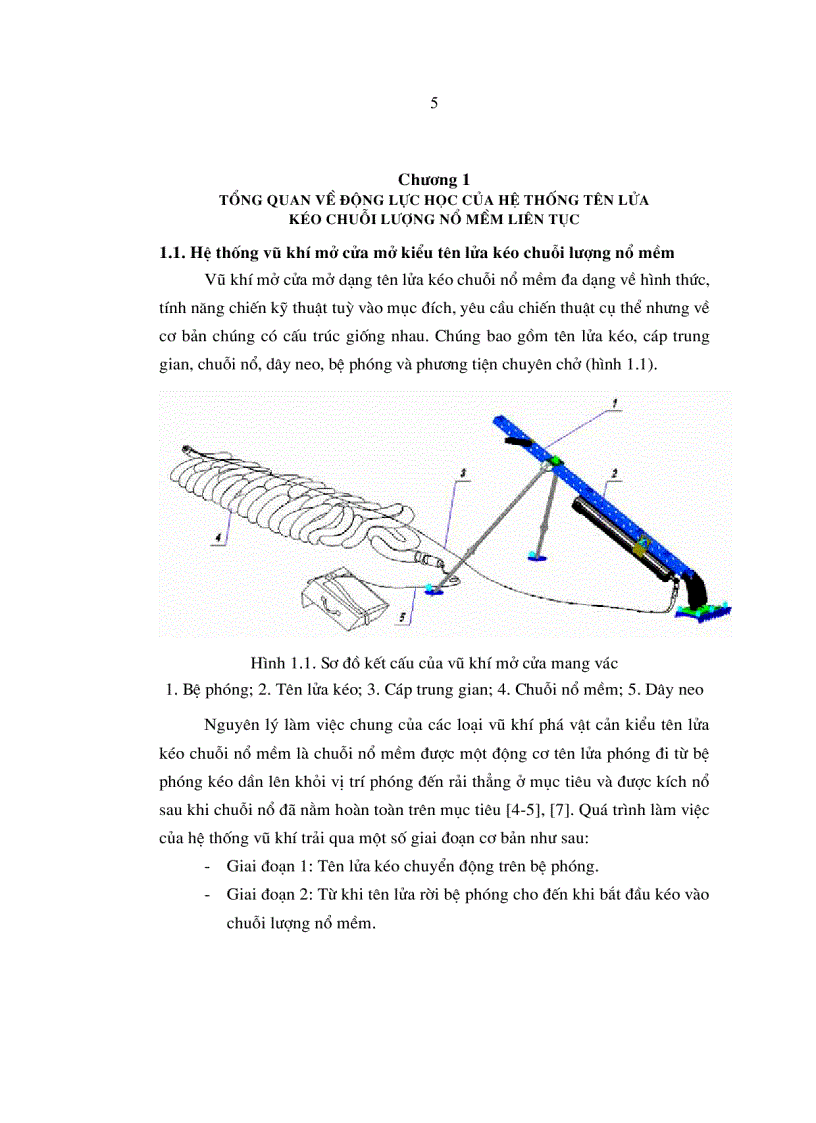 5

Chương 1
TỔNG QUAN VỀ ĐỘNG LỰC HỌC CỦA HỆ THỐNG TÊN LỬA KÉO CHUỖI LƯỢNG NỔ MỀM LIÊN TỤC

1.1. Hệ thống vũ khí mở cửa mở kiểu tên lửa kéo chuỗi lượng nổ mềm

Vũ khí mở cửa mở dạng tên lửa kéo chuỗi nổ mềm đa dạng về hình thức, tính năng chiến kỹ thuật tuỳ vào mục đích, yêu cầu chiến thuật cụ thể nhưng về cơ bản chúng có cấu trúc giống nhau. Chúng bao gồm tên lửa kéo, cáp trung gian, chuỗi nổ, dây neo, bệ phóng và phương tiện chuyên chở (hình 1.1).

1
2
3
4
5

Hình 1.1. Sơ đồ kết cấu của vũ khí mở cửa mang vác
1. Bệ phóng; 2. Tên lửa kéo; 3. Cáp trung gian; 4. Chuỗi nổ mềm; 5. Dây neo

Nguyên lý làm việc chung của các loại vũ khí phá vật cản kiểu tên lửa kéo chuỗi nổ mềm là chuỗi nổ mềm được một động cơ tên lửa phóng đi từ bệ phóng kéo dần lên khỏi vị trí phóng đến rải thẳng ở mục tiêu và được kích nổ sau khi chuỗi nổ đã nằm hoàn toàn trên mục tiêu [4-5], [7]. Quá trình làm việc của hệ thống vũ khí trải qua một số giai đoạn cơ bản như sau:

- Giai đoạn 1: Tên lửa kéo chuyển động trên bệ phóng.
- Giai đoạn 2: Từ khi tên lửa rời bệ phóng cho đến khi bắt đầu kéo vào chuỗi lượng nổ mềm.