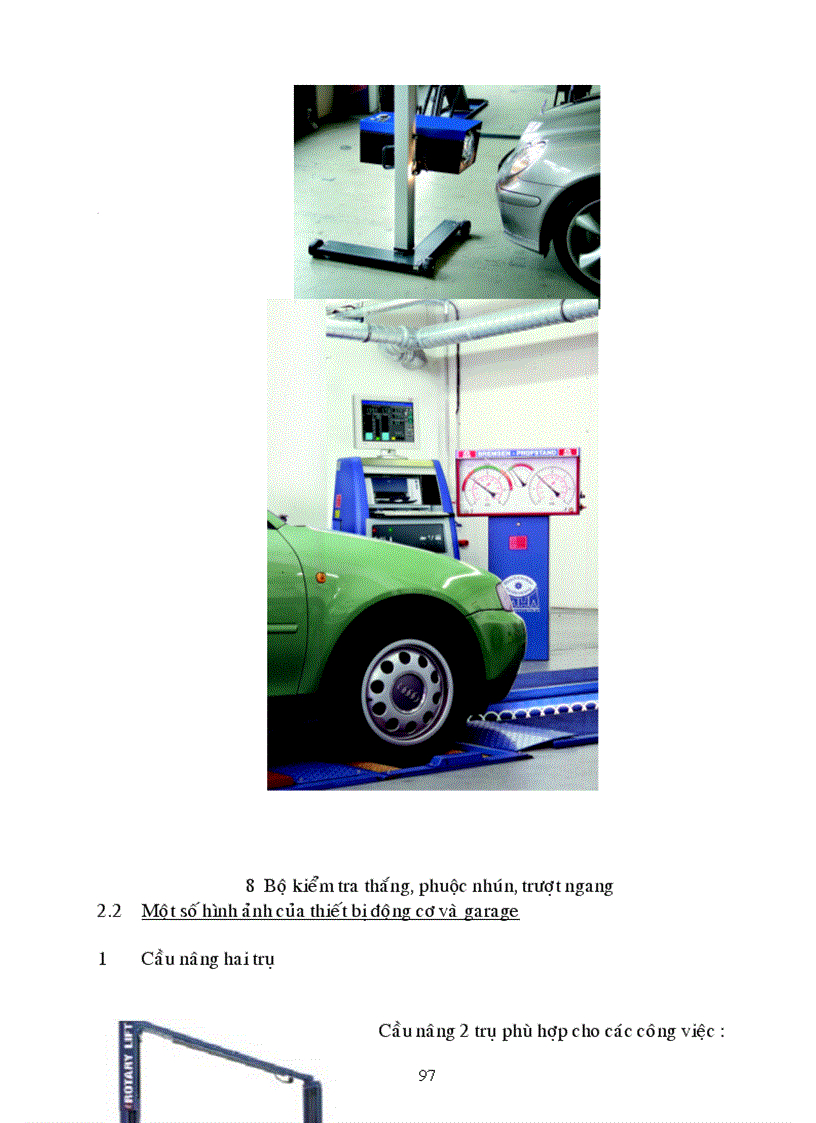 BREMSEN - PRÜFSTAND

8 Bộ kiểm tra thắng, phuộc nhún, trượt ngang

2.2 Một số hình ảnh của thiết bị động cơ và garage

1 Cầu nâng hai trụ

ROTARY LIFT

Cầu nâng 2 trụ phù hợp cho các công việc :

97