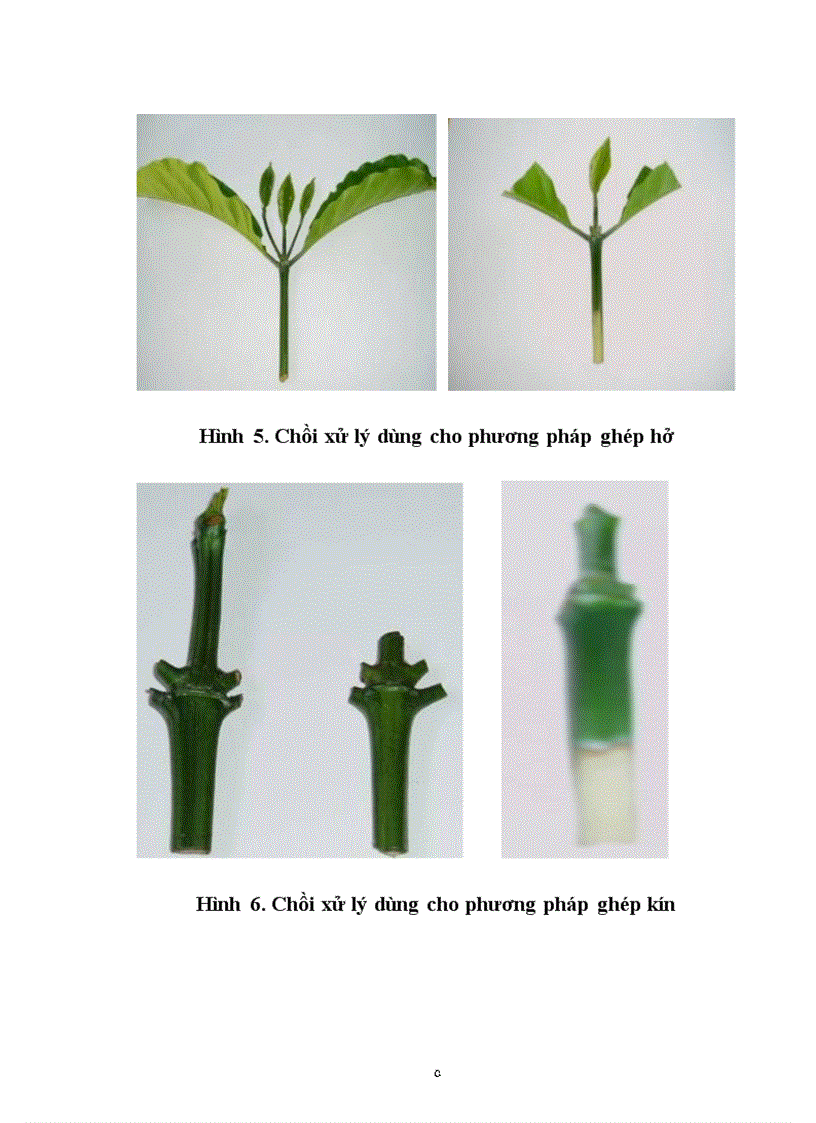 Hình 5. Chồi xử lý dùng cho phương pháp ghép hở

Hình 6. Chồi xử lý dùng cho phương pháp ghép kín

c