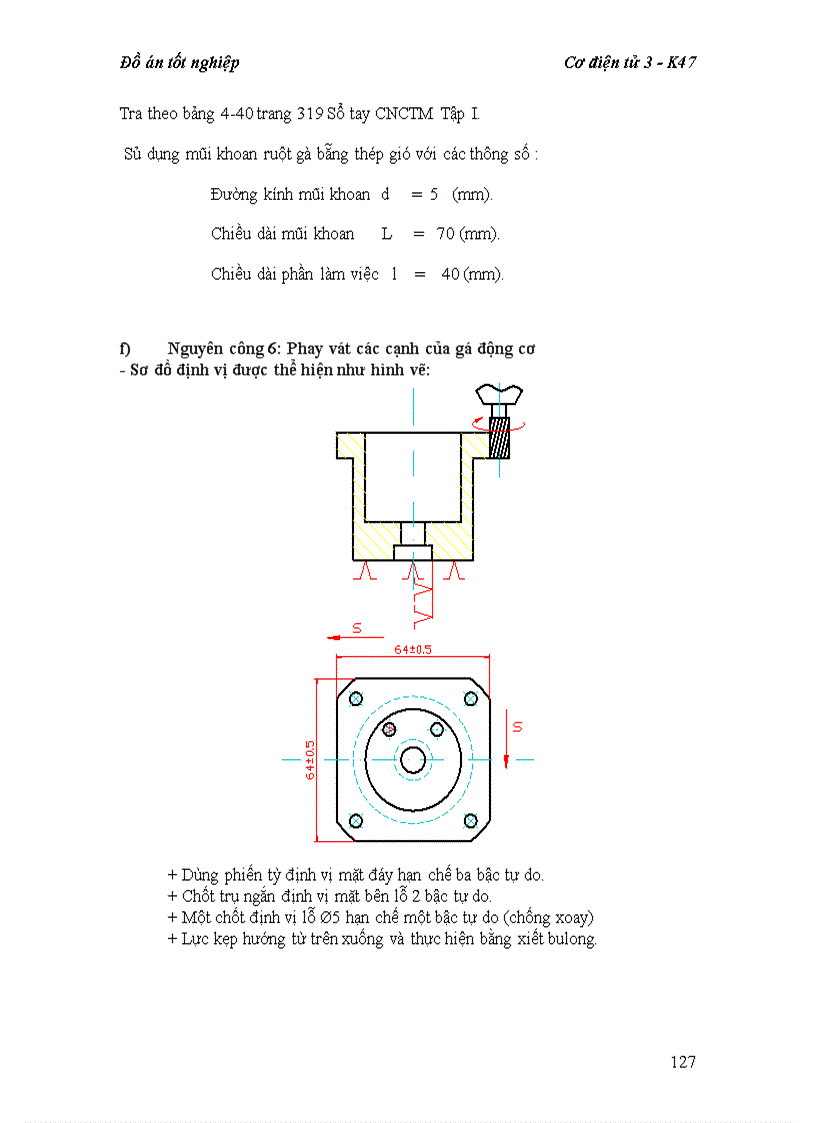 Đồ án tốt nghiệp

Cơ điện tử 3 - K47

Tra theo bảng 4-40 trang 319 Sổ tay CNCTM Tập I.

Sử dụng mũi khoan ruột gà bằng thép gió với các thông số :

Đường kính mũi khoan d = 5 (mm).

Chiều dài mũi khoan L = 70 (mm).

Chiều dài phần làm việc l = 40 (mm).

f) Nguyên công 6: Phay vát các cạnh của gá động cơ
- Sơ đồ định vị được thể hiện như hình vẽ:

S

64±0.5

64±0.5

S

+ Dùng phiến tỳ định vị mặt đáy hạn chế ba bậc tự do.
+ Chốt trụ ngắn định vị mặt bên lỗ 2 bậc tự do.
+ Một chốt định vị lỗ Ø5 hạn chế một bậc tự do (chống xoay)
+ Lực kẹp hướng từ trên xuống và thực hiện bằng xiết bulong.

127