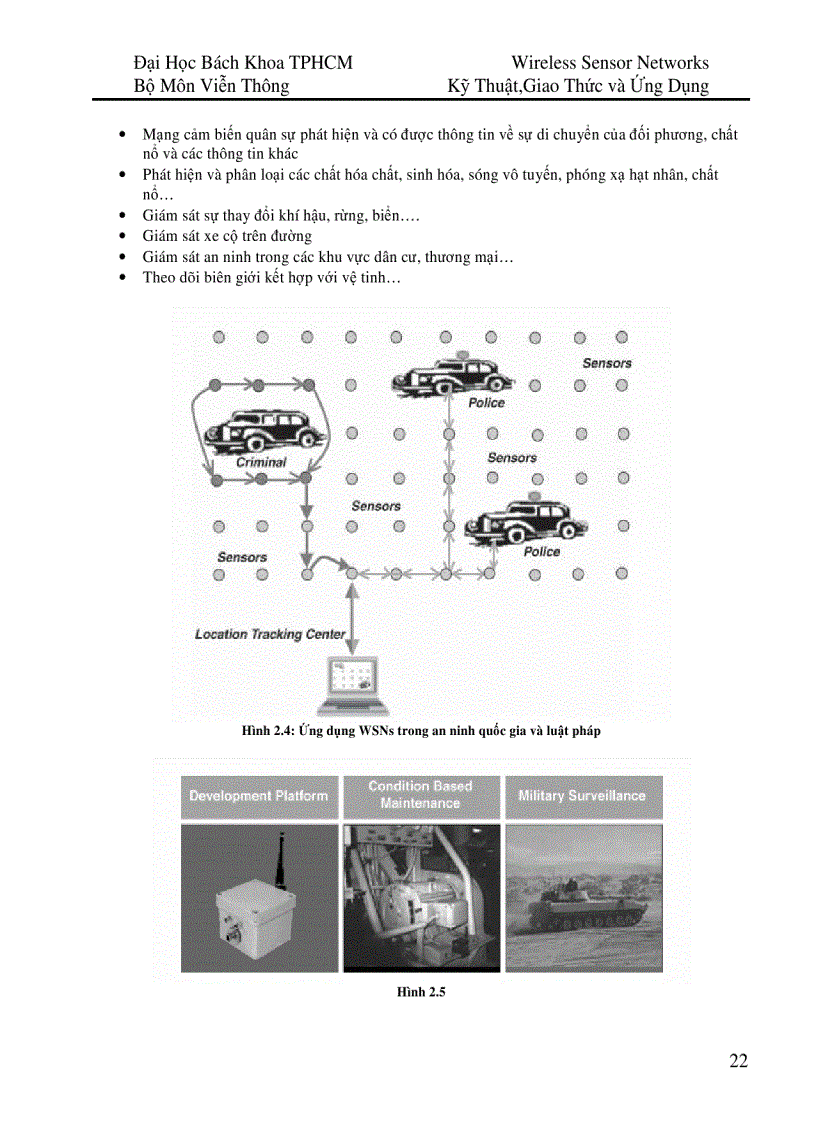 Đại Học Bách Khoa TPHCM
Bộ Môn Viễn Thông

Wireless Sensor Networks
Kỹ Thuật,Giao Thức và Ứng Dụng

• Mạng cảm biến quân sự phát hiện và có được thông tin về sự di chuyển của đối phương, chất nổ và các thông tin khác
• Phát hiện và phân loại các chất hóa chất, sinh hóa, sóng vô tuyến, phóng xạ hạt nhân, chất nổ…
• Giám sát sự thay đổi khí hậu, rừng, biển….
• Giám sát xe cộ trên đường
• Giám sát an ninh trong các khu vực dân cư, thương mại…
• Theo dõi biên giới kết hợp với vệ tinh…

Sensors
Police
Criminal
Sensors
Sensors
Police
Sensors
Location Tracking Center

Hình 2.4: Ứng dụng WSNs trong an ninh quốc gia và luật pháp

Development Platform
Condition Based Maintenance
Military Surveillance

Hình 2.5

22