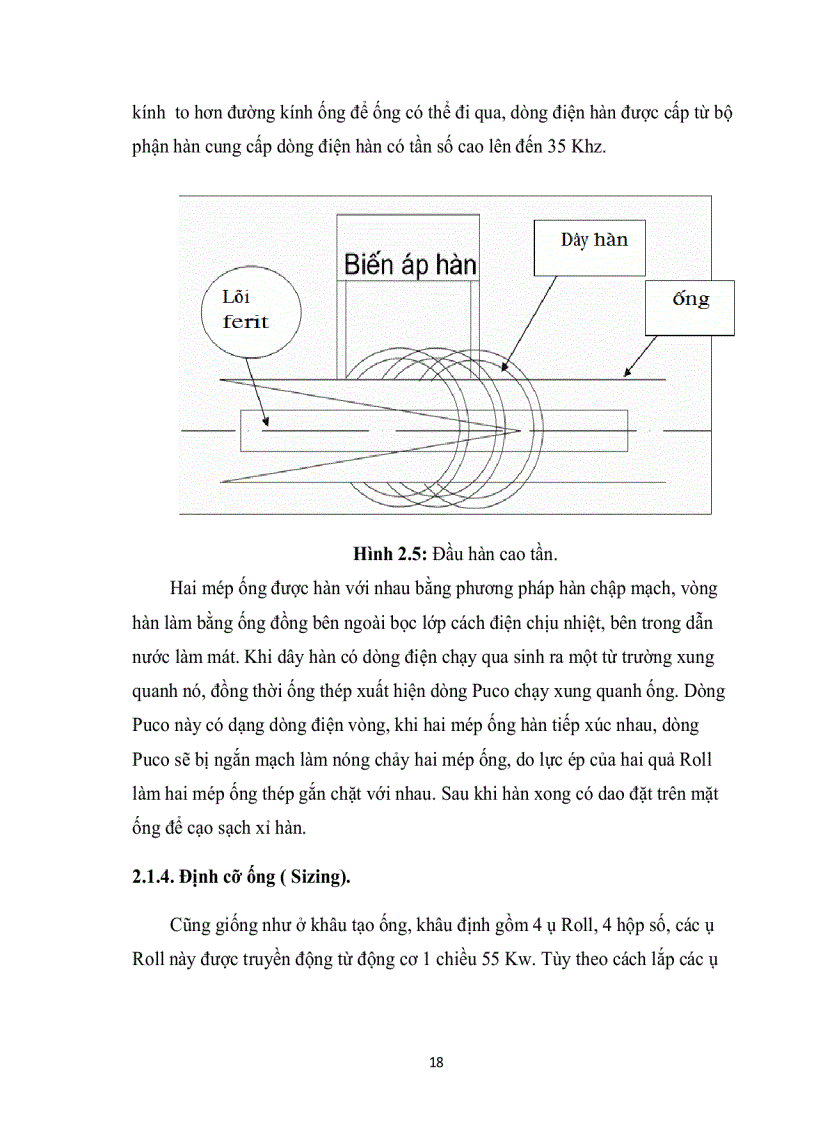 kính to hơn đường kính ống để ống có thể đi qua, dòng điện hàn được cấp từ bộ phận hàn cung cấp dòng điện hàn có tần số cao lên đến 35 Khz.

Biến áp hàn

Dây hàn

Lõi ferit

ống

**Hình 2.5:** Đầu hàn cao tần.

Hai mép ống được hàn với nhau bằng phương pháp hàn chập mạch, vòng hàn làm bằng ống đồng bên ngoài bọc lớp cách điện chịu nhiệt, bên trong dẫn nước làm mát. Khi dây hàn có dòng điện chạy qua sinh ra một từ trường xung quanh nó, đồng thời ống thép xuất hiện dòng Puco chạy xung quanh ống. Dòng Puco này có dạng dòng điện vòng, khi hai mép ống hàn tiếp xúc nhau, dòng Puco sẽ bị ngắn mạch làm nóng chảy hai mép ống, do lực ép của hai quả Roll làm hai mép ống thép gắn chặt với nhau. Sau khi hàn xong có dao đặt trên mặt ống để cạo sạch xỉ hàn.

**2.1.4. Định cỡ ống ( Sizing).**

Cũng giống như ở khâu tạo ống, khâu định gồm 4 ụ Roll, 4 hộp số, các ụ Roll này được truyền động từ động cơ 1 chiều 55 Kw. Tùy theo cách lắp các ụ

18