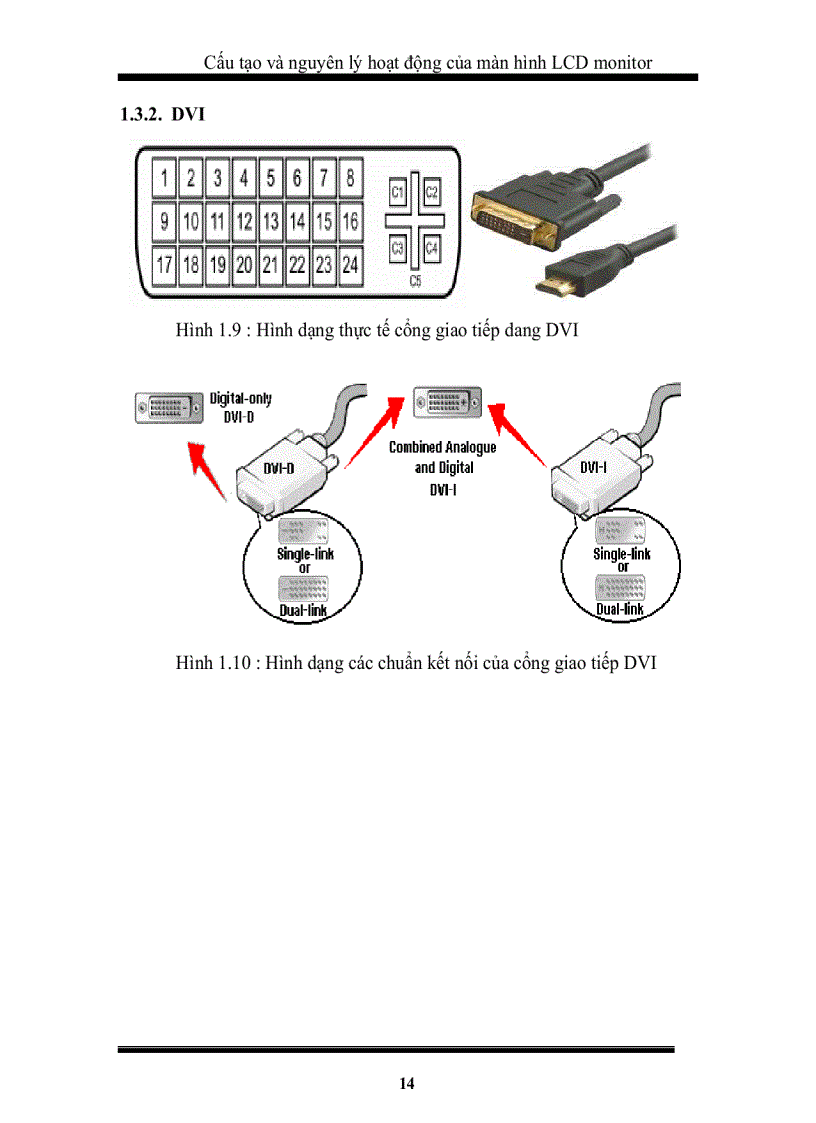 Cấu tạo và nguyên lý hoạt động của màn hình LCD monitor

1.3.2. DVI

1 2 3 4 5 6 7 8
9 10 11 12 13 14 15 16
17 18 19 20 21 22 23 24
C1 C2 C3 C4 C5

Hình 1.9 : Hình dạng thực tế cổng giao tiếp dang DVI

Digital-only DVI-D

DVI-D

Single-link or Dual-link

Combined Analogue and Digital DVI-I

DVI-I

Single-link or Dual-link

Hình 1.10 : Hình dạng các chuẩn kết nối của cổng giao tiếp DVI

14