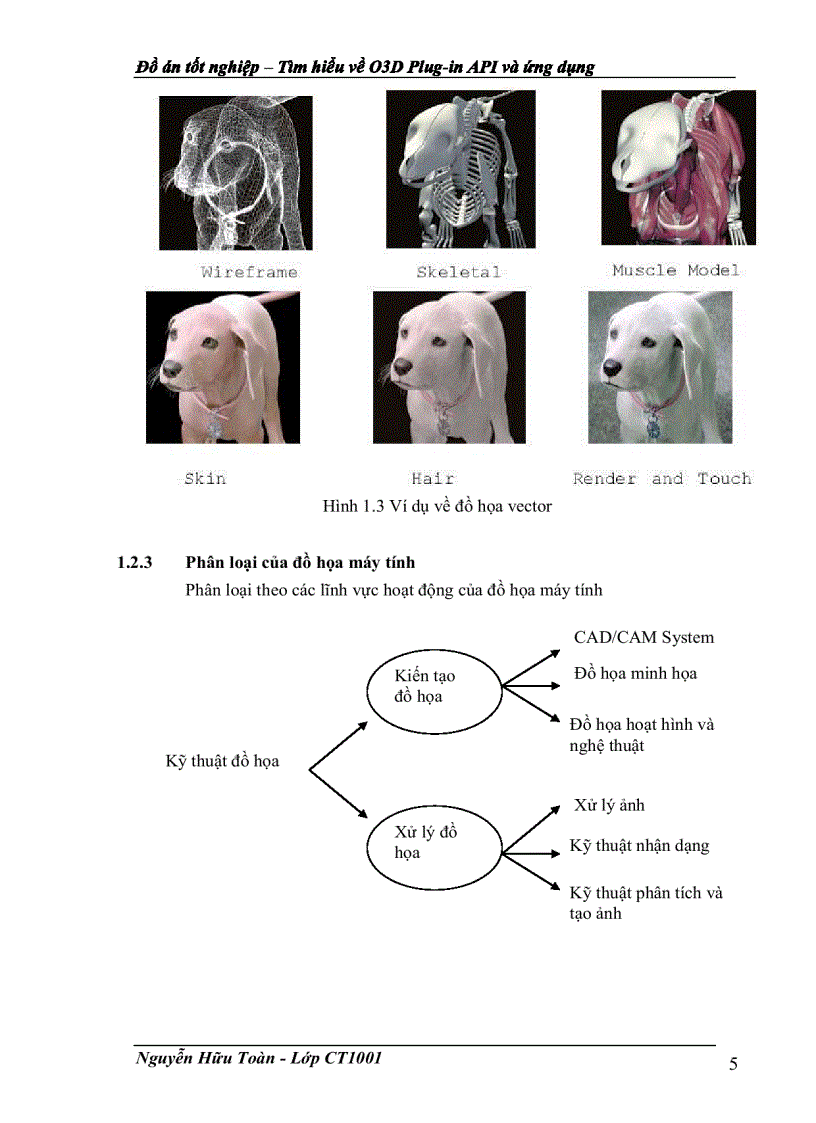 Đồ án tốt nghiệp – Tìm hiểu về O3D Plug-in API và ứng dụng

Wireframe

Skeletal

Muscle Model

Skin

Hair

Render and Touch

Hình 1.3 Ví dụ về đồ họa vector

1.2.3 Phân loại của đồ họa máy tính

Phân loại theo các lĩnh vực hoạt động của đồ họa máy tính

Kỹ thuật đồ họa

Kiến tạo đồ họa

CAD/CAM System

Đồ họa minh họa

Đồ họa hoạt hình và nghệ thuật

Xử lý đồ họa

Xử lý ảnh

Kỹ thuật nhận dạng

Kỹ thuật phân tích và tạo ảnh

Nguyễn Hữu Toàn - Lớp CT1001

5