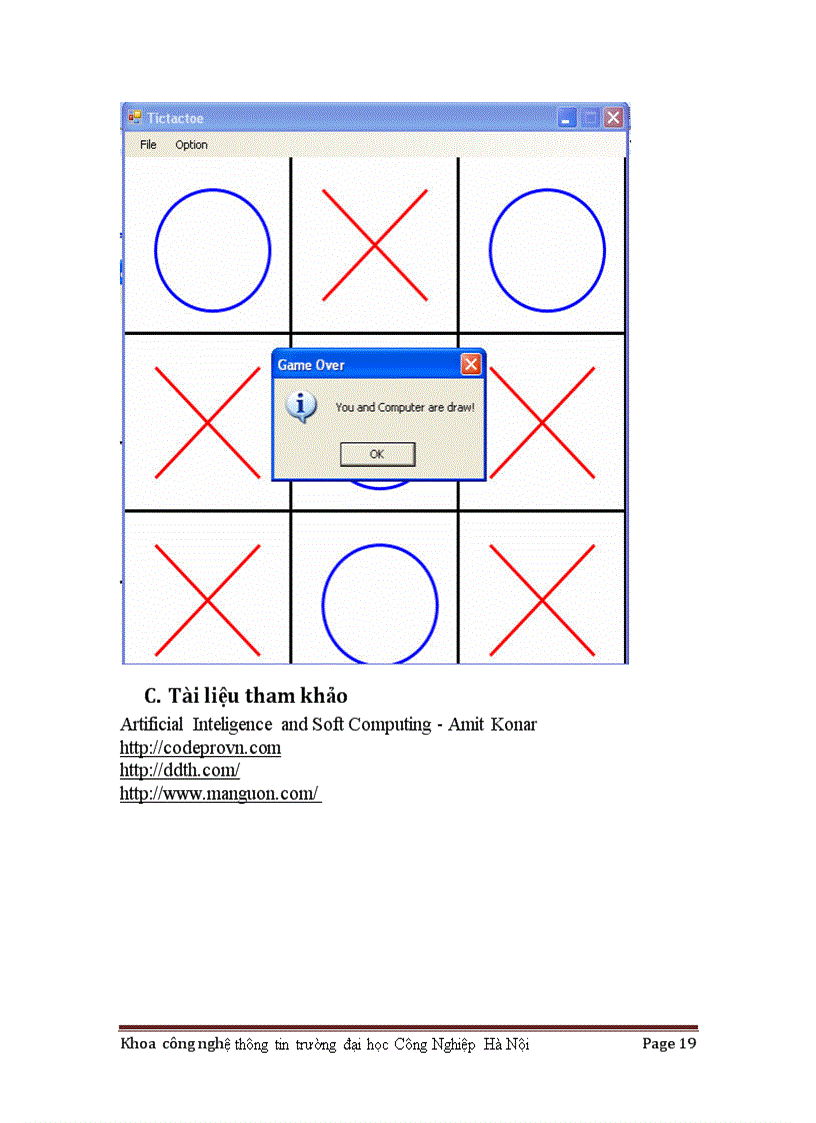 Tictactoe

File Option

Game Over

You and Computer are draw!

OK

C. Tài liệu tham khảo

Artificial Inteligence and Soft Computing - Amit Konar
http://codeprovn.com
http://ddth.com/
http://www.manguon.com/

Khoa công nghệ thông tin trường đại học Công Nghiệp Hà Nội Page 19