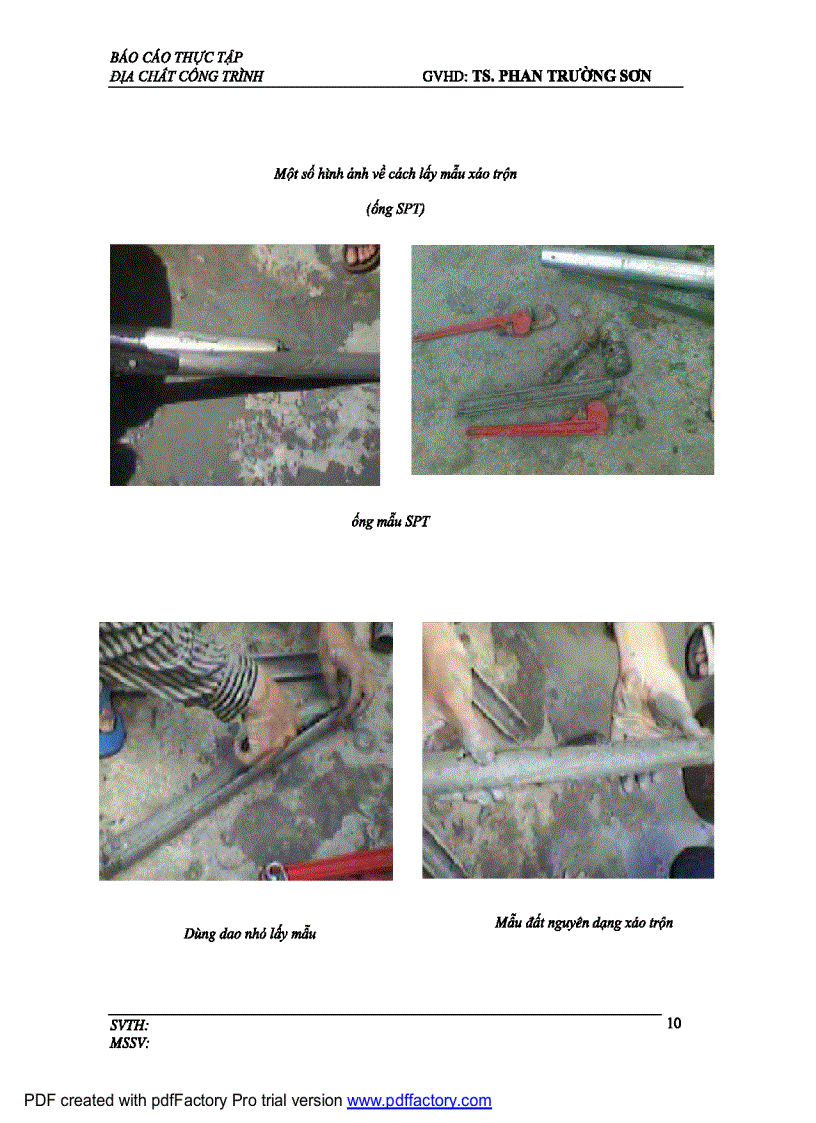 BÁO CÁO THỰC TẬP
ĐỊA CHẤT CÔNG TRÌNH GVHD: TS. PHAN TRƯỜNG SƠN

Một số hình ảnh về cách lấy mẫu xáo trộn

(ống SPT)

ống mẫu SPT

Dùng dao nhỏ lấy mẫu

Mẫu đất nguyên dạng xáo trộn

SVTH:
MSSV:
10

PDF created with pdfFactory Pro trial version www.pdffactory.com