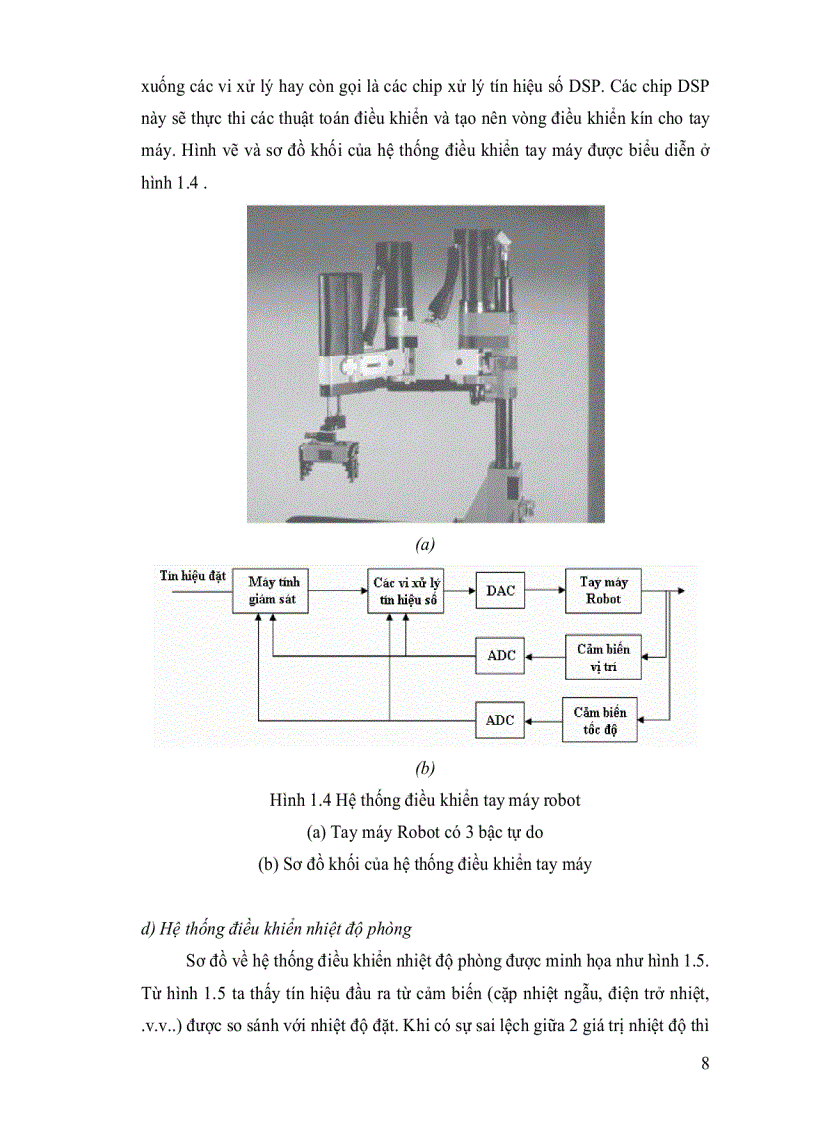 xuống các vi xử lý hay còn gọi là các chip xử lý tín hiệu số DSP. Các chip DSP này sẽ thực thi các thuật toán điều khiển và tạo nên vòng điều khiển kín cho tay máy. Hình vẽ và sơ đồ khối của hệ thống điều khiển tay máy được biểu diễn ở hình 1.4 .

(a)

Tín hiệu đặt

Máy tính giám sát

Các vi xử lý tín hiệu số

DAC

Tay máy Robot

ADC

Cảm biến vị trí

ADC

Cảm biến tốc độ

(b)

Hình 1.4 Hệ thống điều khiển tay máy robot

(a) Tay máy Robot có 3 bậc tự do

(b) Sơ đồ khối của hệ thống điều khiển tay máy

d) Hệ thống điều khiển nhiệt độ phòng

Sơ đồ về hệ thống điều khiển nhiệt độ phòng được minh họa như hình 1.5. Từ hình 1.5 ta thấy tín hiệu đầu ra từ cảm biến (cặp nhiệt ngẫu, điện trở nhiệt, .v.v..) được so sánh với nhiệt độ đặt. Khi có sự sai lệch giữa 2 giá trị nhiệt độ thì

8