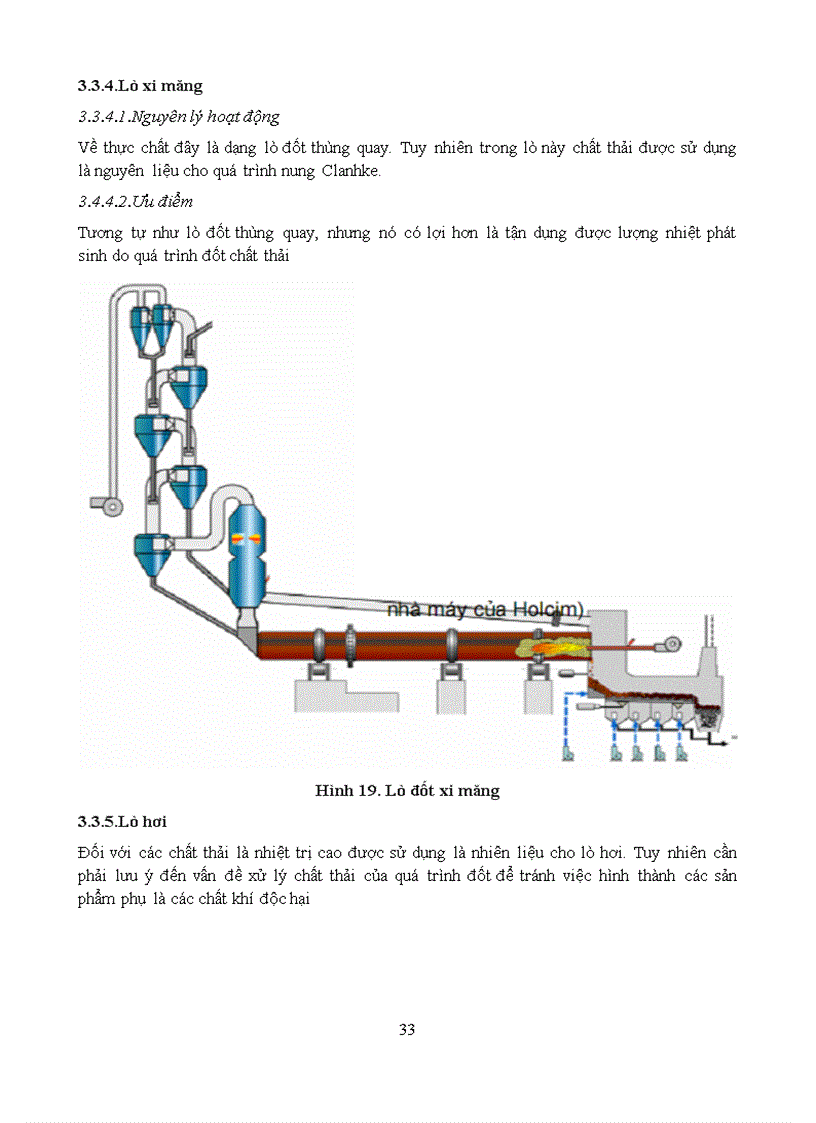 3.3.4.Lò xi măng

3.3.4.1.Nguyên lý hoạt động

Về thực chất đây là dạng lò đốt thùng quay. Tuy nhiên trong lò này chất thải được sử dụng là nguyên liệu cho quá trình nung Clanhke.

3.4.4.2.Ưu điểm

Tương tự như lò đốt thùng quay, nhưng nó có lợi hơn là tận dụng được lượng nhiệt phát sinh do quá trình đốt chất thải

nhà máy của Holcim)

Hình 19. Lò đốt xi măng

3.3.5.Lò hơi

Đối với các chất thải là nhiệt trị cao được sử dụng là nhiên liệu cho lò hơi. Tuy nhiên cần phải lưu ý đến vấn đề xử lý chất thải của quá trình đốt để tránh việc hình thành các sản phẩm phụ là các chất khí độc hại

33