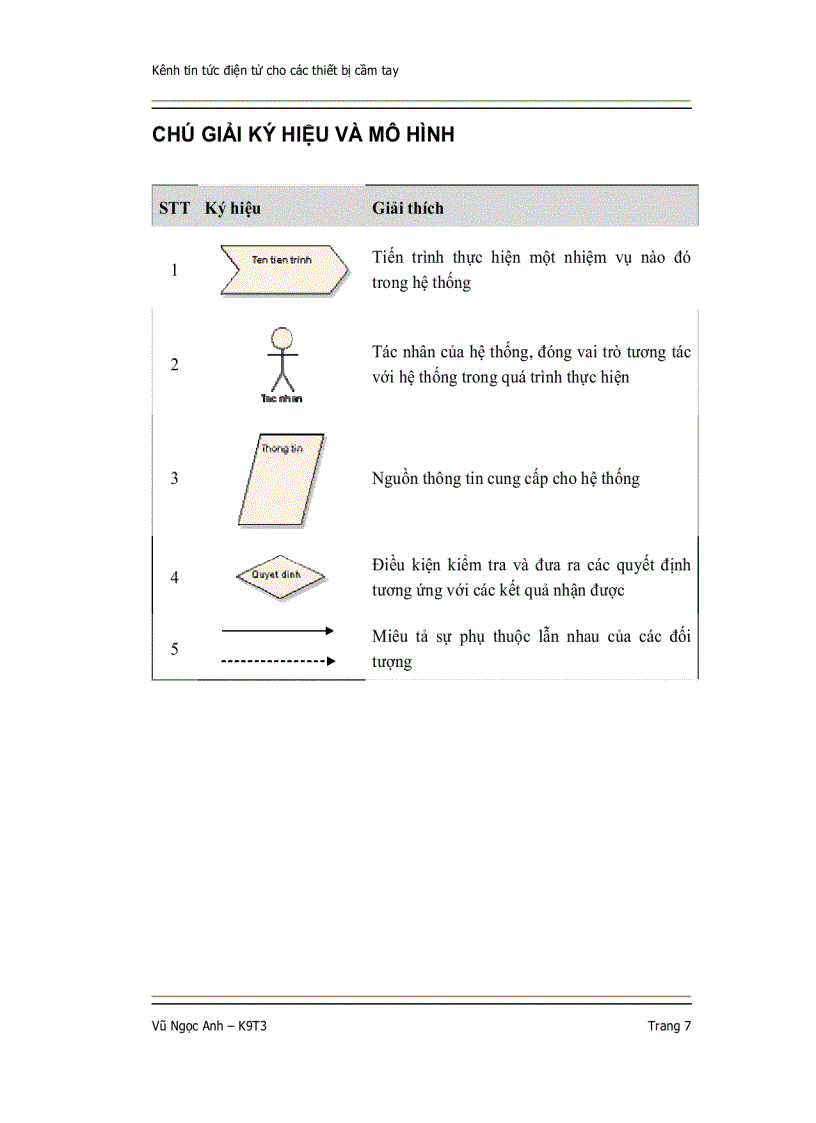 Kênh tin tức điện tử cho các thiết bị cầm tay

CHÚ GIẢI KÝ HIỆU VÀ MÔ HÌNH

| STT | Ký hiệu | Giải thích |
|---|---|---|
| 1 | Ten tien trinh | Tiến trình thực hiện một nhiệm vụ nào đó trong hệ thống |
| 2 | Tac nhan | Tác nhân của hệ thống, đóng vai trò tương tác với hệ thống trong quá trình thực hiện |
| 3 | Thong tin | Nguồn thông tin cung cấp cho hệ thống |
| 4 | Quyet dinh | Điều kiện kiểm tra và đưa ra các quyết định tương ứng với các kết quả nhận được |
| 5 | | Miêu tả sự phụ thuộc lẫn nhau của các đối tượng |

Vũ Ngọc Anh – K9T3

Trang 7