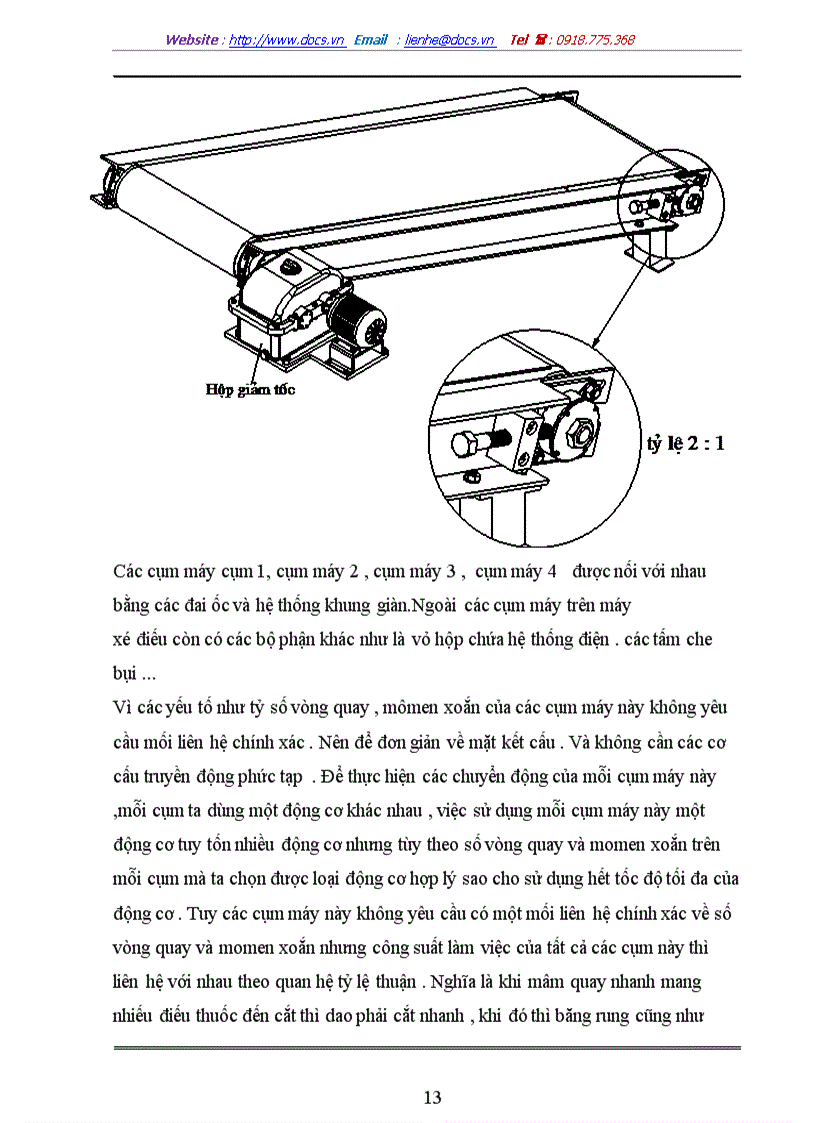 Website : http://www.docs.vn Email : lienhe@docs.vn Tel ☎ : 0918.775.368

Hộp giảm tốc

tỷ lệ 2 : 1

Các cụm máy cụm 1, cụm máy 2 , cụm máy 3 , cụm máy 4 được nối với nhau bằng các đai ốc và hệ thống khung giàn.Ngoài các cụm máy trên máy xé điếu còn có các bộ phận khác như là vỏ hộp chứa hệ thống điện . các tấm che bụi ...

Vì các yếu tố như tỷ số vòng quay , mômen xoắn của các cụm máy này không yêu cầu mối liên hệ chính xác . Nên để đơn giản về mặt kết cấu . Và không cần các cơ cấu truyền động phức tạp . Để thực hiện các chuyển động của mỗi cụm máy này ,mỗi cụm ta dùng một động cơ khác nhau , việc sử dụng mỗi cụm máy này một động cơ tuy tốn nhiều động cơ nhưng tùy theo số vòng quay và momen xoắn trên mỗi cụm mà ta chọn được loại động cơ hợp lý sao cho sử dụng hết tốc độ tối đa của động cơ . Tuy các cụm máy này không yêu cầu có một mối liên hệ chính xác về số vòng quay và momen xoắn nhưng công suất làm việc của tất cả các cụm này thì liên hệ với nhau theo quan hệ tỷ lệ thuận . Nghĩa là khi mâm quay nhanh mang nhiều điếu thuốc đến cắt thì dao phải cắt nhanh , khi đó thì băng rung cũng như

13