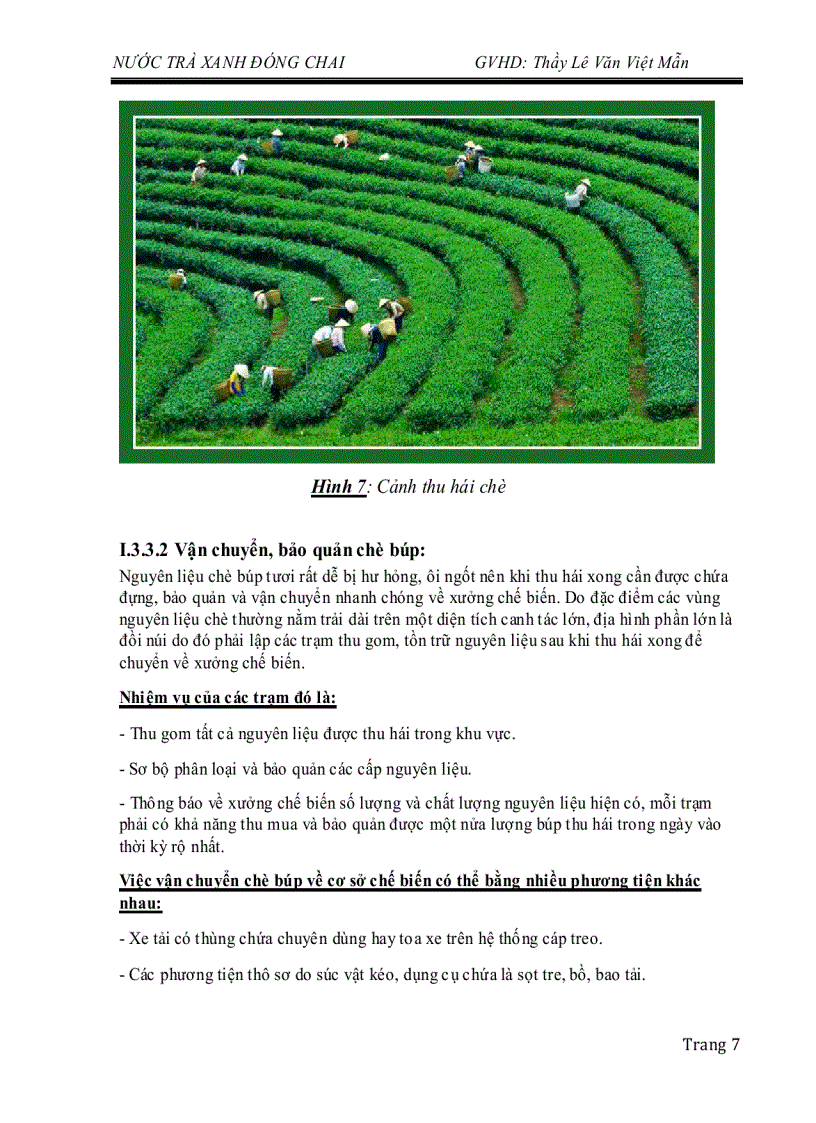 NƯỚC TRÀ XANH ĐÓNG CHAI GVHD: Thầy Lê Văn Việt Mẫn

Hình 7: Cảnh thu hái chè

I.3.3.2 Vận chuyển, bảo quản chè búp:

Nguyên liệu chè búp tươi rất dễ bị hư hỏng, ôi ngốt nên khi thu hái xong cần được chứa đựng, bảo quản và vận chuyển nhanh chóng về xưởng chế biến. Do đặc điểm các vùng nguyên liệu chè thường nằm trải dài trên một diện tích canh tác lớn, địa hình phần lớn là đồi núi do đó phải lập các trạm thu gom, tồn trữ nguyên liệu sau khi thu hái xong để chuyển về xưởng chế biến.

Nhiệm vụ của các trạm đó là:

- Thu gom tất cả nguyên liệu được thu hái trong khu vực.

- Sơ bộ phân loại và bảo quản các cấp nguyên liệu.

- Thông báo về xưởng chế biến số lượng và chất lượng nguyên liệu hiện có, mỗi trạm phải có khả năng thu mua và bảo quản được một nửa lượng búp thu hái trong ngày vào thời kỳ rộ nhất.

Việc vận chuyển chè búp về cơ sở chế biến có thể bằng nhiều phương tiện khác nhau:

- Xe tải có thùng chứa chuyên dùng hay toa xe trên hệ thống cáp treo.

- Các phương tiện thô sơ do súc vật kéo, dụng cụ chứa là sọt tre, bồ, bao tải.

Trang 7