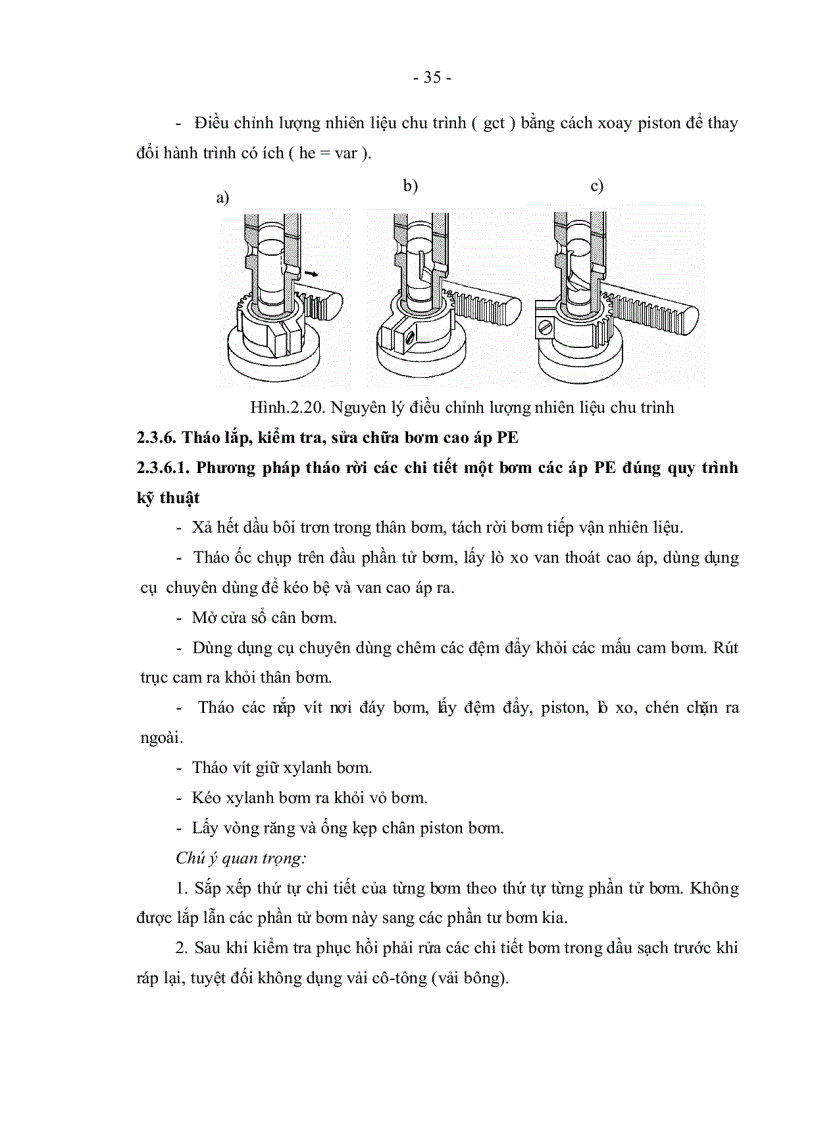 - 35 -

- Điều chỉnh lượng nhiên liệu chu trình ( gct ) bằng cách xoay piston để thay đổi hành trình có ích ( he = var ).

a)

b)

c)

Hình.2.20. Nguyên lý điều chỉnh lượng nhiên liệu chu trình

2.3.6. Tháo lắp, kiểm tra, sửa chữa bơm cao áp PE

2.3.6.1. Phương pháp tháo rời các chi tiết một bơm các áp PE đúng quy trình kỹ thuật

- Xả hết dầu bôi trơn trong thân bơm, tách rời bơm tiếp vận nhiên liệu.

- Tháo ốc chụp trên đầu phần tử bơm, lấy lò xo van thoát cao áp, dùng dụng cụ chuyên dùng để kéo bệ và van cao áp ra.

- Mở cửa sổ cân bơm.

- Dùng dụng cụ chuyên dùng chêm các đệm đẩy khỏi các mấu cam bơm. Rút trục cam ra khỏi thân bơm.

- Tháo các nắp vít nơi đáy bơm, lấy đệm đẩy, piston, lò xo, chén chặn ra ngoài.

- Tháo vít giữ xylanh bơm.

- Kéo xylanh bơm ra khỏi vỏ bơm.

- Lấy vòng răng và ống kẹp chân piston bơm.

Chú ý quan trọng:

1. Sắp xếp thứ tự chi tiết của từng bơm theo thứ tự từng phần tử bơm. Không được lắp lẫn các phần tử bơm này sang các phần tư bơm kia.

2. Sau khi kiểm tra phục hồi phải rửa các chi tiết bơm trong dầu sạch trước khi ráp lại, tuyệt đối không dụng vải cô-tông (vải bông).