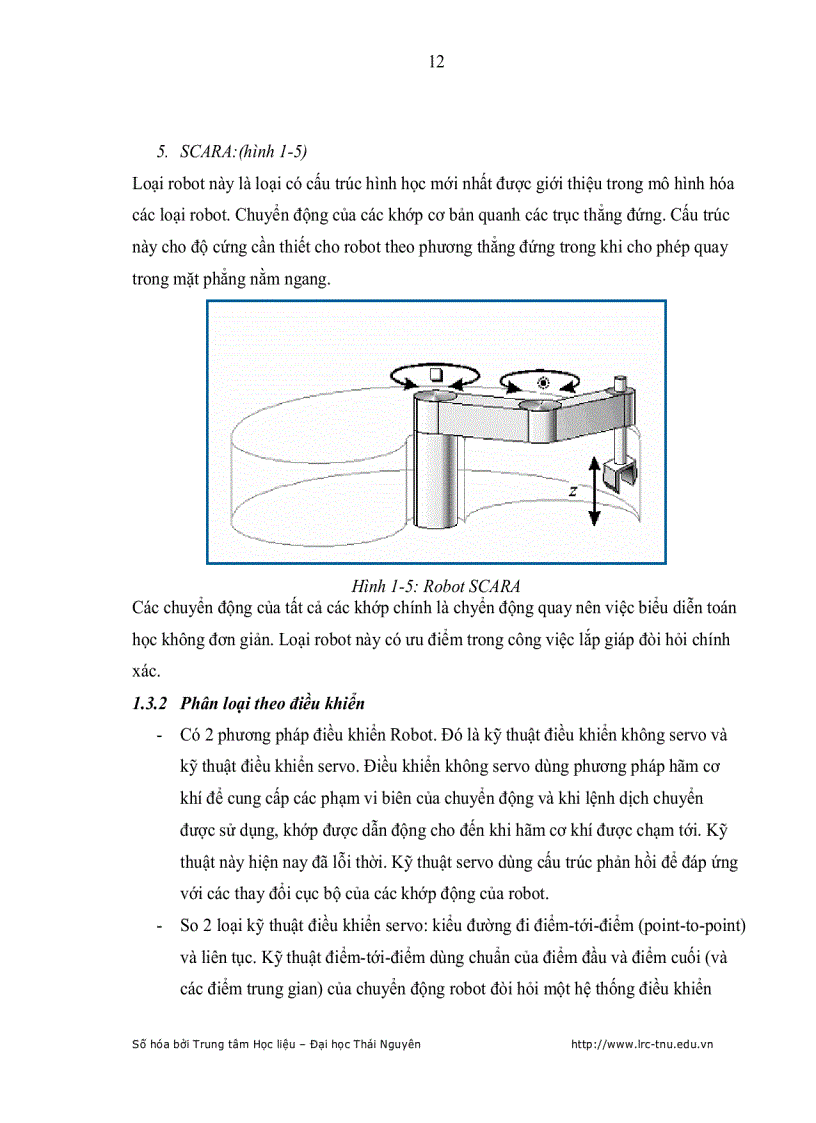 12

5. SCARA:(hình 1-5)

Loại robot này là loại có cấu trúc hình học mới nhất được giới thiệu trong mô hình hóa các loại robot. Chuyển động của các khớp cơ bản quanh các trục thẳng đứng. Cấu trúc này cho độ cứng cần thiết cho robot theo phương thẳng đứng trong khi cho phép quay trong mặt phẳng nằm ngang.

z

Hình 1-5: Robot SCARA

Các chuyển động của tất cả các khớp chính là chyển động quay nên việc biểu diễn toán học không đơn giản. Loại robot này có ưu điểm trong công việc lắp giáp đòi hỏi chính xác.

1.3.2 Phân loại theo điều khiển

- Có 2 phương pháp điều khiển Robot. Đó là kỹ thuật điều khiển không servo và kỹ thuật điều khiển servo. Điều khiển không servo dùng phương pháp hãm cơ khí để cung cấp các phạm vi biên của chuyển động và khi lệnh dịch chuyển được sử dụng, khớp được dẫn động cho đến khi hãm cơ khí được chạm tới. Kỹ thuật này hiện nay đã lỗi thời. Kỹ thuật servo dùng cấu trúc phản hồi để đáp ứng với các thay đổi cục bộ của các khớp động của robot.

- So 2 loại kỹ thuật điều khiển servo: kiểu đường đi điểm-tới-điểm (point-to-point) và liên tục. Kỹ thuật điểm-tới-điểm dùng chuẩn của điểm đầu và điểm cuối (và các điểm trung gian) của chuyển động robot đòi hỏi một hệ thống điều khiển

Số hóa bởi Trung tâm Học liệu – Đại học Thái Nguyên http://www.lrc-tnu.edu.vn