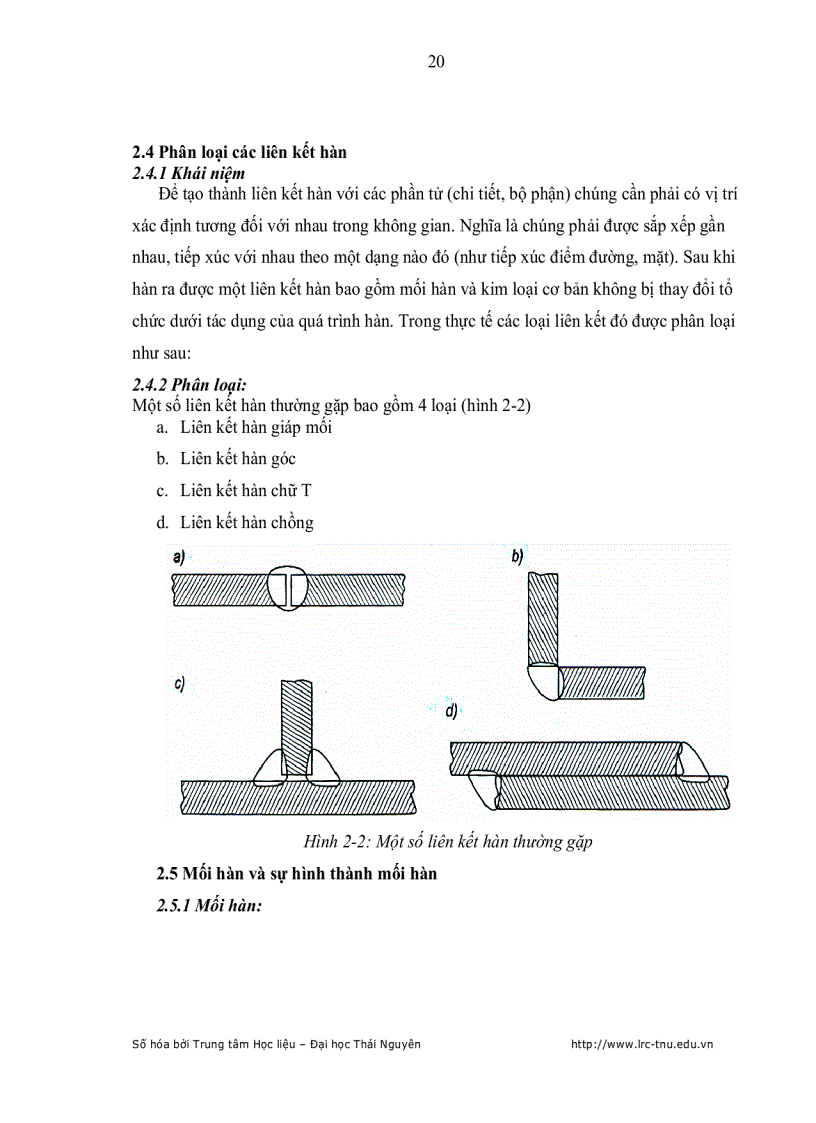 20

2.4 Phân loại các liên kết hàn

2.4.1 Khái niệm

Để tạo thành liên kết hàn với các phần tử (chi tiết, bộ phận) chúng cần phải có vị trí xác định tương đối với nhau trong không gian. Nghĩa là chúng phải được sắp xếp gần nhau, tiếp xúc với nhau theo một dạng nào đó (như tiếp xúc điểm đường, mặt). Sau khi hàn ra được một liên kết hàn bao gồm mối hàn và kim loại cơ bản không bị thay đổi tổ chức dưới tác dụng của quá trình hàn. Trong thực tế các loại liên kết đó được phân loại như sau:

2.4.2 Phân loại:

Một số liên kết hàn thường gặp bao gồm 4 loại (hình 2-2)

a. Liên kết hàn giáp mối

b. Liên kết hàn góc

c. Liên kết hàn chữ T

d. Liên kết hàn chồng

a)

b)

c)

d)

Hình 2-2: Một số liên kết hàn thường gặp

2.5 Mối hàn và sự hình thành mối hàn

2.5.1 Mối hàn:

Số hóa bởi Trung tâm Học liệu – Đại học Thái Nguyên http://www.lrc-tnu.edu.vn