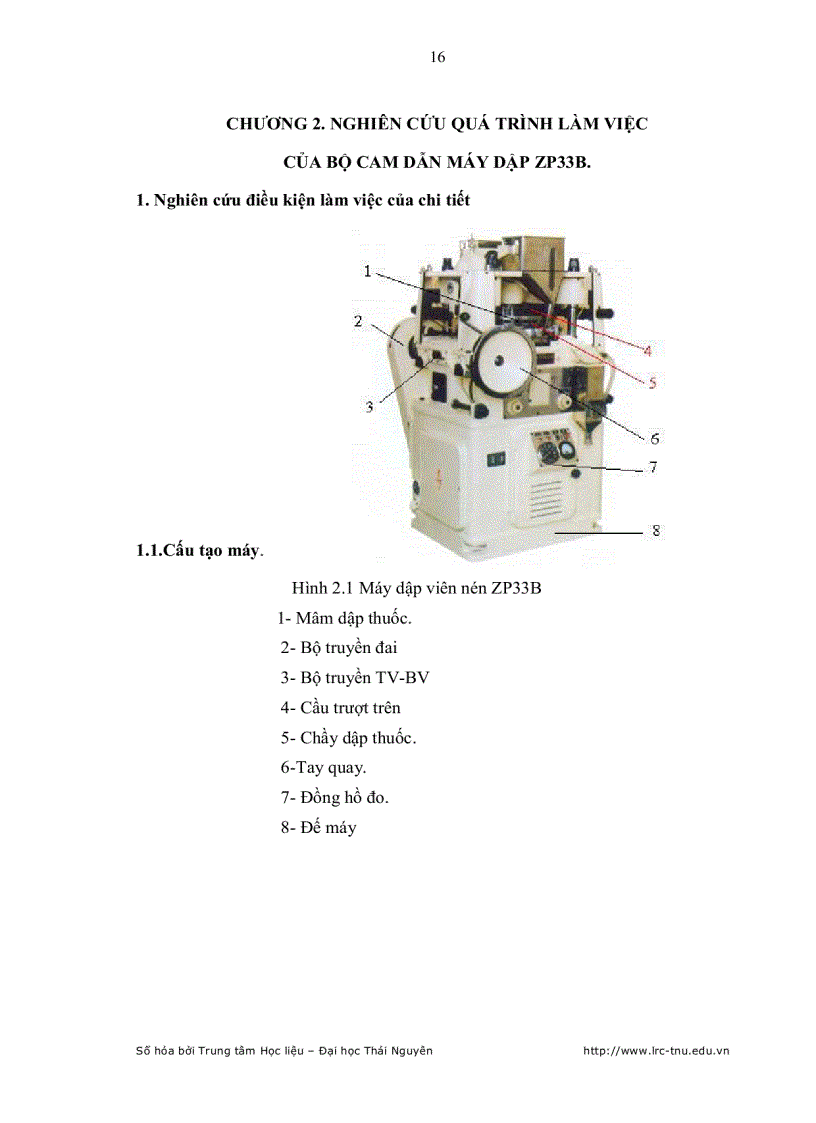 16

CHƯƠNG 2. NGHIÊN CỨU QUÁ TRÌNH LÀM VIỆC CỦA BỘ CAM DẪN MÁY DẬP ZP33B.

1. Nghiên cứu điều kiện làm việc của chi tiết

1
2
3
4
5
6
7
8

1.1.Cấu tạo máy.

Hình 2.1 Máy dập viên nén ZP33B
1- Mâm dập thuốc.
2- Bộ truyền đai
3- Bộ truyền TV-BV
4- Cầu trượt trên
5- Chầy dập thuốc.
6-Tay quay.
7- Đồng hồ đo.
8- Đế máy

Số hóa bởi Trung tâm Học liệu – Đại học Thái Nguyên http://www.lrc-tnu.edu.vn