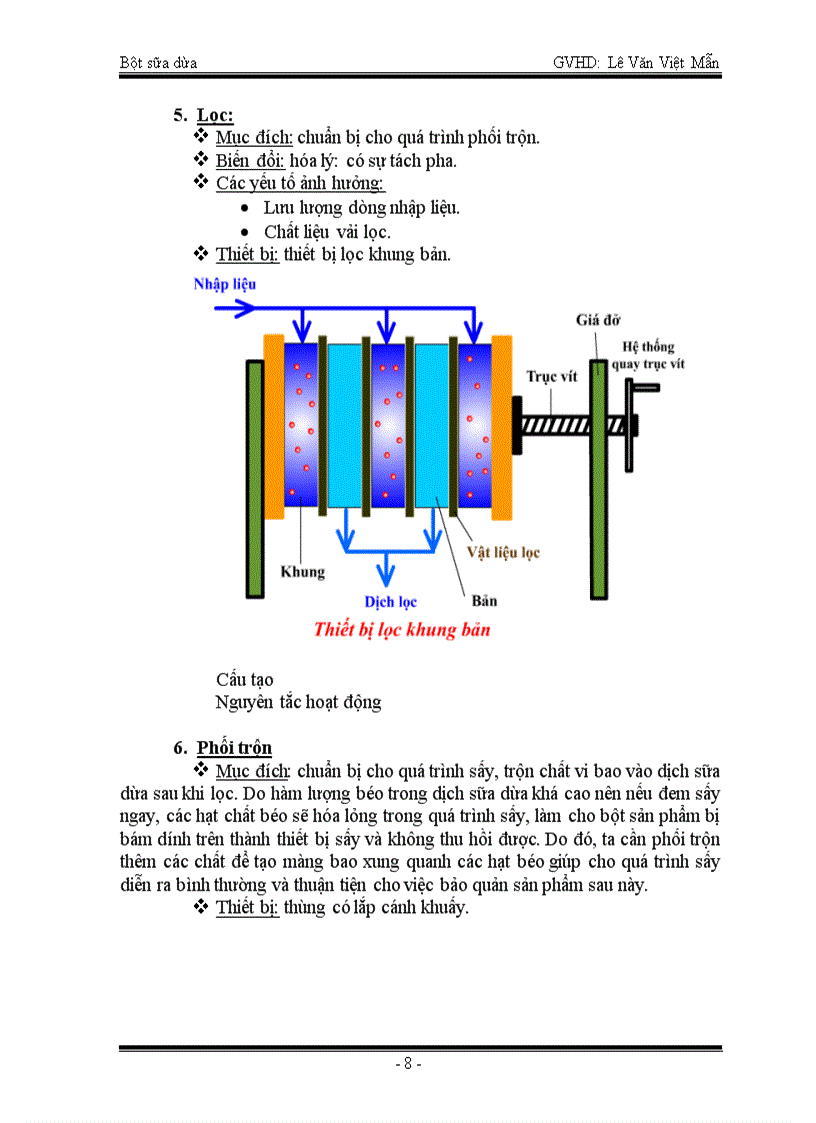 Bột sữa dừa GVHD: Lê Văn Việt Mẫn

5. Lọc:
❖ Mục đích: chuẩn bị cho quá trình phối trộn.
❖ Biến đổi: hóa lý: có sự tách pha.
❖ Các yếu tố ảnh hưởng:
• Lưu lượng dòng nhập liệu.
• Chất liệu vải lọc.
❖ Thiết bị: thiết bị lọc khung bản.

Nhập liệu
Giá đỡ
Hệ thống quay trục vít
Trục vít
Khung
Vật liệu lọc
Dịch lọc
Bản
Thiết bị lọc khung bản

Cấu tạo
Nguyên tắc hoạt động

6. Phối trộn
❖ Mục đích: chuẩn bị cho quá trình sấy, trộn chất vi bao vào dịch sữa dừa sau khi lọc. Do hàm lượng béo trong dịch sữa dừa khá cao nên nếu đem sấy ngay, các hạt chất béo sẽ hóa lỏng trong quá trình sấy, làm cho bột sản phẩm bị bám dính trên thành thiết bị sấy và không thu hồi được. Do đó, ta cần phối trộn thêm các chất để tạo màng bao xung quanh các hạt béo giúp cho quá trình sấy diễn ra bình thường và thuận tiện cho việc bảo quản sản phẩm sau này.
❖ Thiết bị: thùng có lắp cánh khuấy.

- 8 -