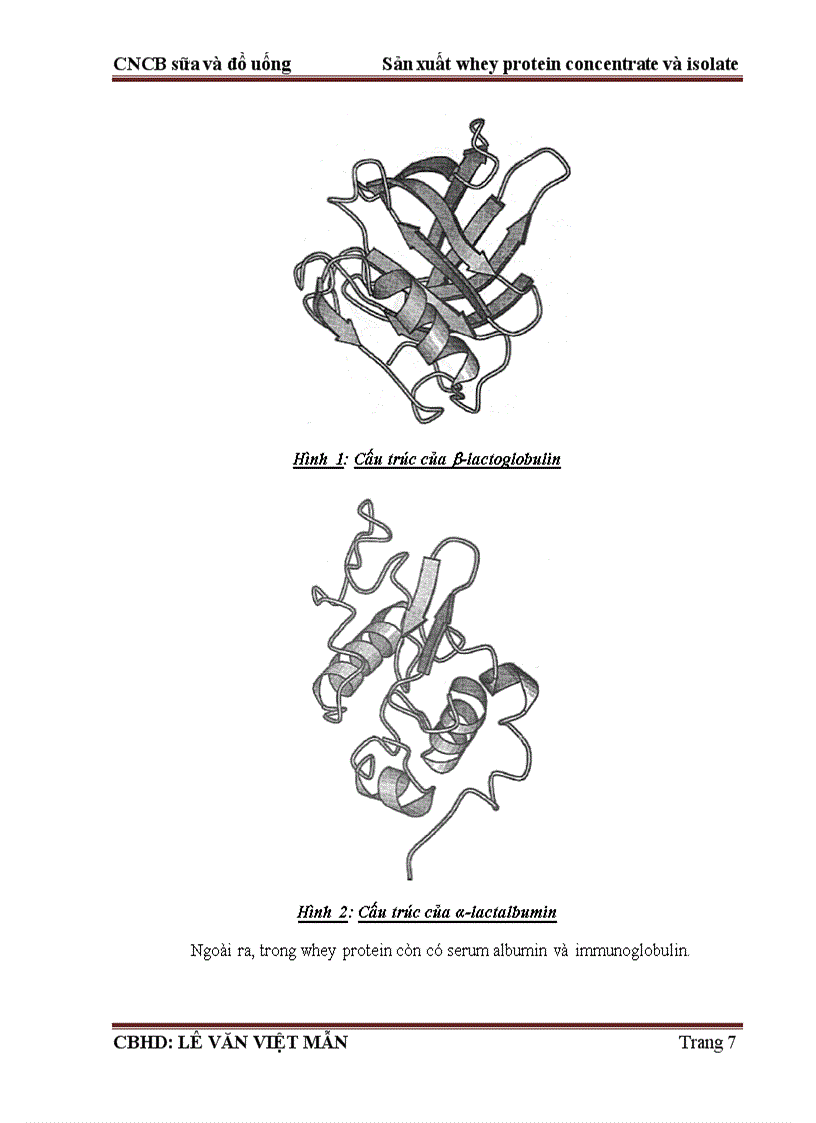 CNCB sữa và đồ uống Sản xuất whey protein concentrate và isolate

Hình 1: Cấu trúc của β-lactoglobulin

Hình 2: Cấu trúc của α-lactalbumin

Ngoài ra, trong whey protein còn có serum albumin và immunoglobulin.

CBHD: LÊ VĂN VIỆT MẪN Trang 7