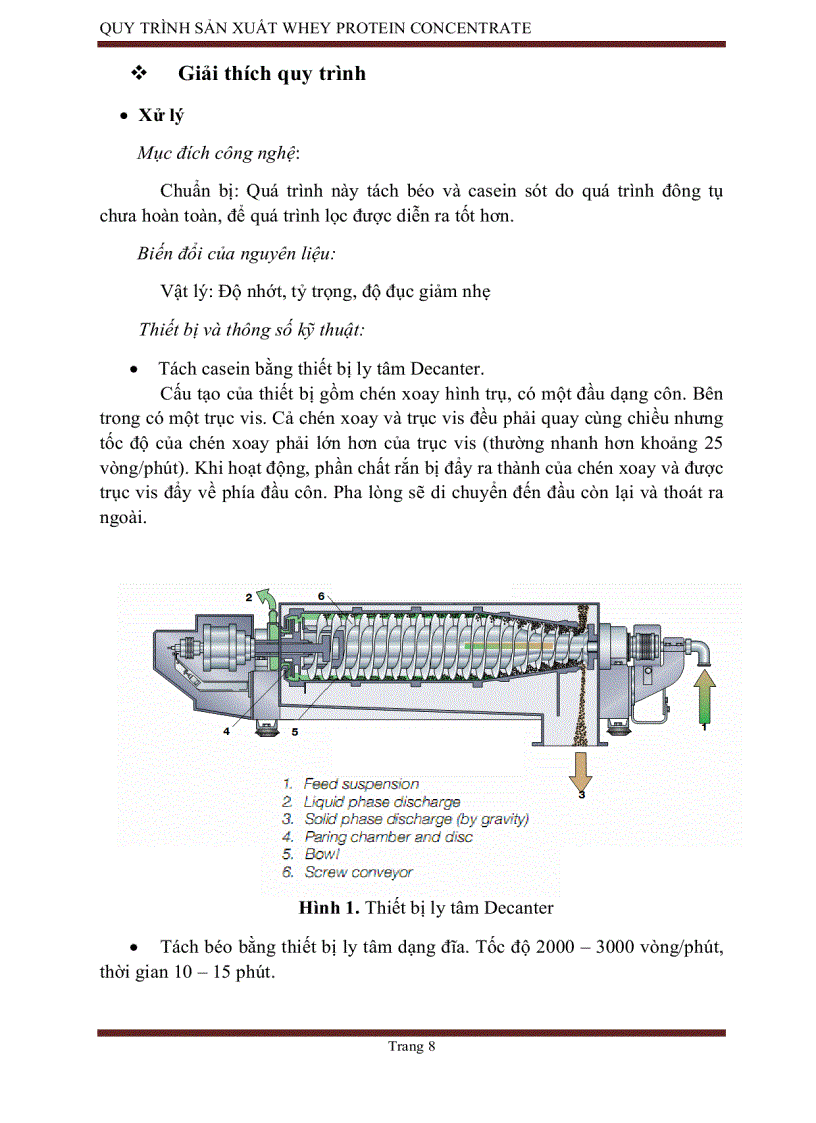 QUY TRÌNH SẢN XUẤT WHEY PROTEIN CONCENTRATE

❖ Giải thích quy trình

• Xử lý

Mục đích công nghệ:

Chuẩn bị: Quá trình này tách béo và casein sót do quá trình đông tụ chưa hoàn toàn, để quá trình lọc được diễn ra tốt hơn.

Biến đổi của nguyên liệu:

Vật lý: Độ nhớt, tỷ trọng, độ đục giảm nhẹ

Thiết bị và thông số kỹ thuật:

• Tách casein bằng thiết bị ly tâm Decanter.

Cấu tạo của thiết bị gồm chén xoay hình trụ, có một đầu dạng côn. Bên trong có một trục vis. Cả chén xoay và trục vis đều phải quay cùng chiều nhưng tốc độ của chén xoay phải lớn hơn của trục vis (thường nhanh hơn khoảng 25 vòng/phút). Khi hoạt động, phần chất rắn bị đẩy ra thành của chén xoay và được trục vis đẩy về phía đầu côn. Pha lỏng sẽ di chuyển đến đầu còn lại và thoát ra ngoài.

2
6
4
5
1
3

1. Feed suspension
2. Liquid phase discharge
3. Solid phase discharge (by gravity)
4. Paring chamber and disc
5. Bowl
6. Screw conveyor

Hình 1. Thiết bị ly tâm Decanter

• Tách béo bằng thiết bị ly tâm dạng đĩa. Tốc độ 2000 – 3000 vòng/phút, thời gian 10 – 15 phút.

Trang 8