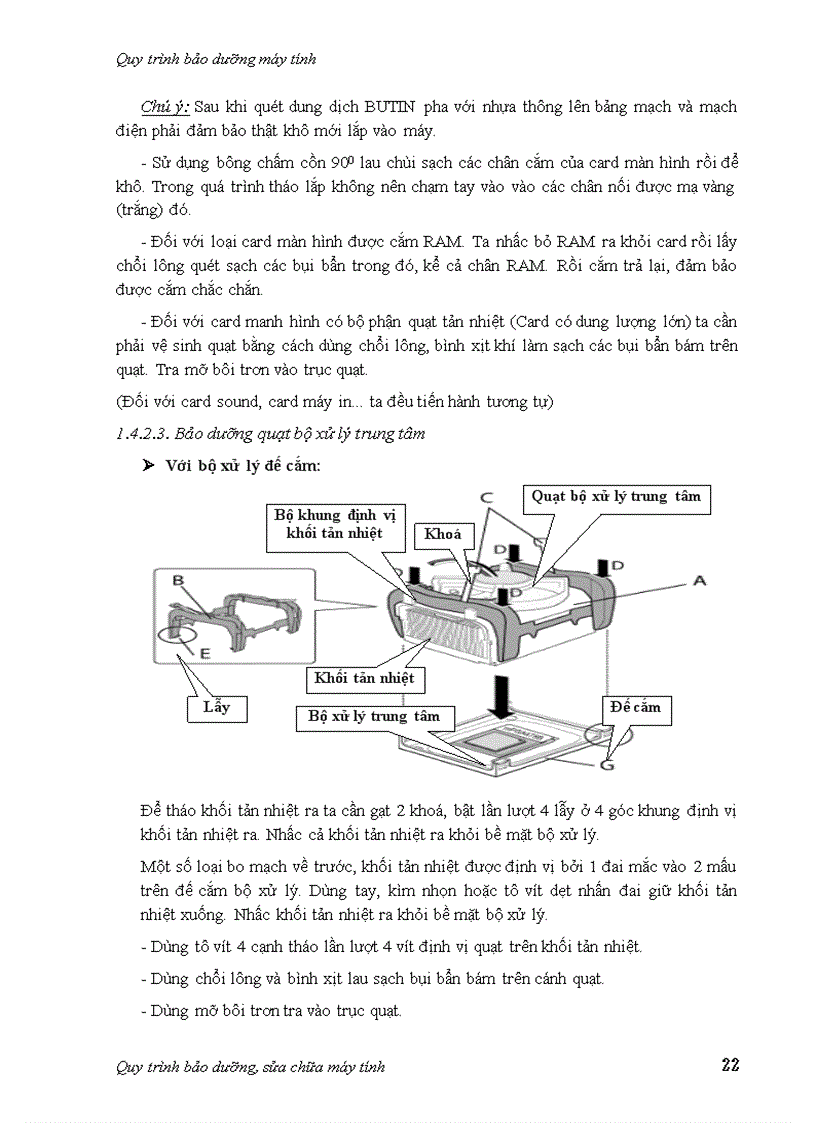 Quy trình bảo dưỡng máy tính

Chú ý: Sau khi quét dung dịch BUTIN pha với nhựa thông lên bảng mạch và mạch điện phải đảm bảo thật khô mới lắp vào máy.

- Sử dụng bông chấm cồn $90^0$ lau chùi sạch các chân cắm của card màn hình rồi để khô. Trong quá trình tháo lắp không nên chạm tay vào vào các chân nối được mạ vàng (trắng) đó.

- Đối với loại card màn hình được cắm RAM. Ta nhấc bỏ RAM ra khỏi card rồi lấy chổi lông quét sạch các bụi bẩn trong đó, kể cả chân RAM. Rồi cắm trả lại, đảm bảo được cắm chắc chắn.

- Đối với card manh hình có bộ phận quạt tản nhiệt (Card có dung lượng lớn) ta cần phải vệ sinh quạt bằng cách dùng chổi lông, bình xịt khí làm sạch các bụi bẩn bám trên quạt. Tra mỡ bôi trơn vào trục quạt.

(Đối với card sound, card máy in... ta đều tiến hành tương tự)

1.4.2.3. Bảo dưỡng quạt bộ xử lý trung tâm

➤ Với bộ xử lý đế cắm:

Bộ khung định vị khối tản nhiệt
Khoá
C
Quạt bộ xử lý trung tâm
D
D
D
D
A
B
E
Khối tản nhiệt
Lẫy
Bộ xử lý trung tâm
Đế cắm
G

Để tháo khối tản nhiệt ra ta cần gạt 2 khoá, bật lần lượt 4 lẫy ở 4 góc khung định vị khối tản nhiệt ra. Nhấc cả khối tản nhiệt ra khỏi bề mặt bộ xử lý.

Một số loại bo mạch về trước, khối tản nhiệt được định vị bởi 1 đai mắc vào 2 mấu trên đế cắm bộ xử lý. Dùng tay, kìm nhọn hoặc tô vít dẹt nhấn đai giữ khối tản nhiệt xuống. Nhấc khối tản nhiệt ra khỏi bề mặt bộ xử lý.

- Dùng tô vít 4 cạnh tháo lần lượt 4 vít định vị quạt trên khối tản nhiệt.

- Dùng chổi lông và bình xịt lau sạch bụi bẩn bám trên cánh quạt.

- Dùng mỡ bôi trơn tra vào trục quạt.

Quy trình bảo dưỡng, sửa chữa máy tính 22