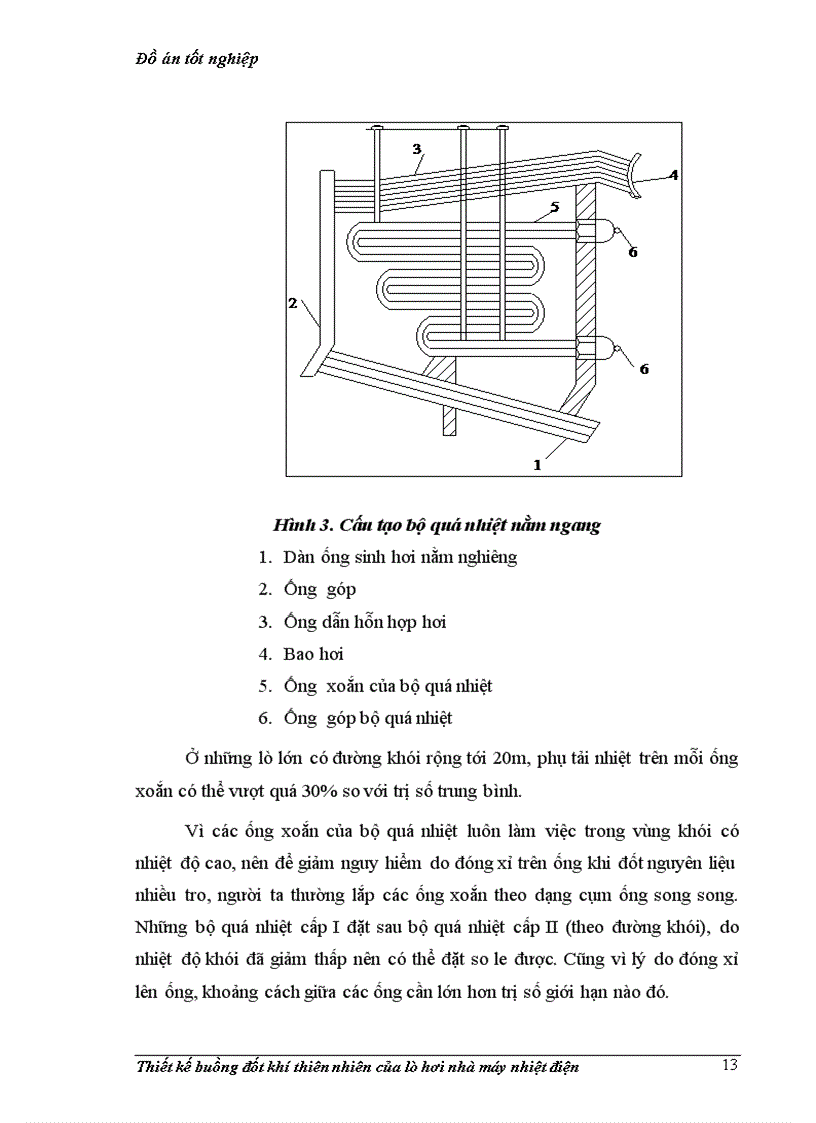 Đồ án tốt nghiệp

3
4
5
6
2
6
1

Hình 3. Cấu tạo bộ quá nhiệt nằm ngang

1. Dàn ống sinh hơi nằm nghiêng
2. Ống góp
3. Ống dẫn hỗn hợp hơi
4. Bao hơi
5. Ống xoắn của bộ quá nhiệt
6. Ống góp bộ quá nhiệt

Ở những lò lớn có đường khói rộng tới 20m, phụ tải nhiệt trên mỗi ống xoắn có thể vượt quá 30% so với trị số trung bình.

Vì các ống xoắn của bộ quá nhiệt luôn làm việc trong vùng khói có nhiệt độ cao, nên để giảm nguy hiểm do đóng xỉ trên ống khi đốt nguyên liệu nhiều tro, người ta thường lắp các ống xoắn theo dạng cụm ống song song. Những bộ quá nhiệt cấp I đặt sau bộ quá nhiệt cấp II (theo đường khói), do nhiệt độ khói đã giảm thấp nên có thể đặt so le được. Cũng vì lý do đóng xỉ lên ống, khoảng cách giữa các ống cần lớn hơn trị số giới hạn nào đó.

Thiết kế buồng đốt khí thiên nhiên của lò hơi nhà máy nhiệt điện 13