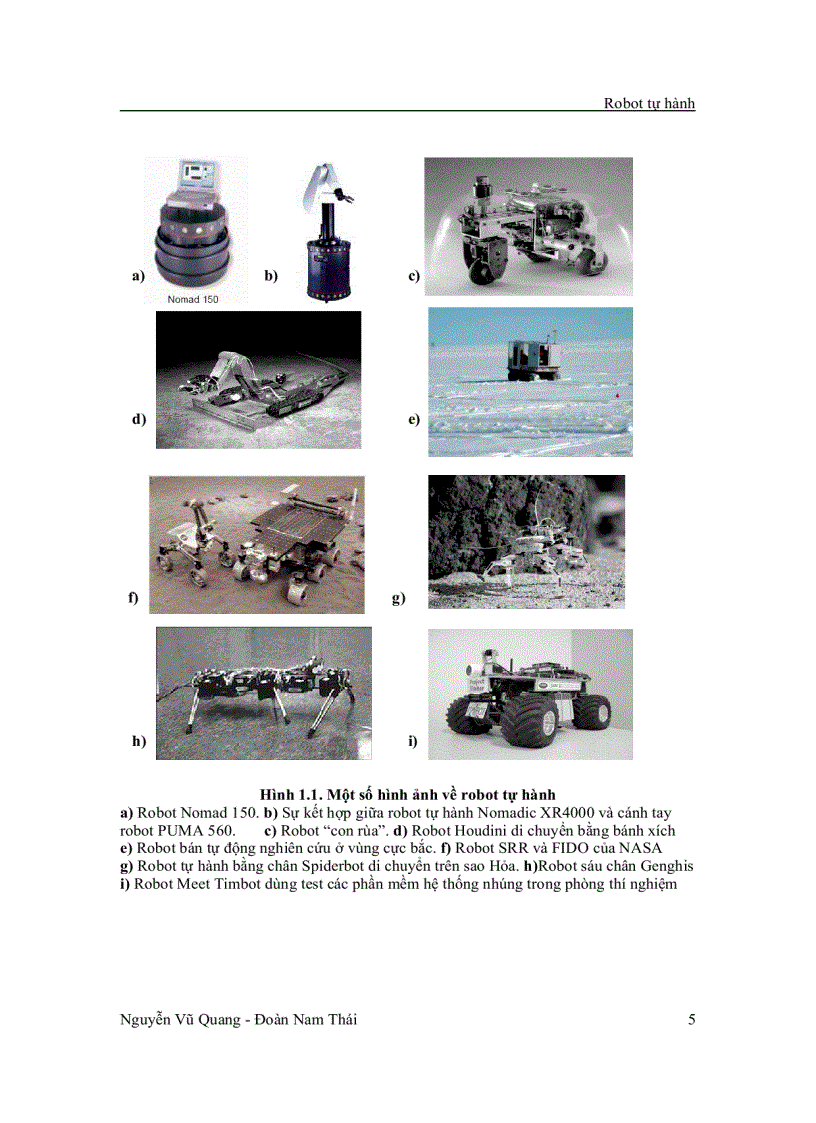 Robot tự hành

a) Nomad 150 b) c)

d) e)

f) g)

h) i)

Hình 1.1. Một số hình ảnh về robot tự hành

a) Robot Nomad 150. b) Sự kết hợp giữa robot tự hành Nomadic XR4000 và cánh tay robot PUMA 560. c) Robot "con rùa". d) Robot Houdini di chuyển bằng bánh xích
e) Robot bán tự động nghiên cứu ở vùng cực bắc. f) Robot SRR và FIDO của NASA
g) Robot tự hành bằng chân Spiderbot di chuyển trên sao Hỏa. h)Robot sáu chân Genghis
i) Robot Meet Timbot dùng test các phần mềm hệ thống nhúng trong phòng thí nghiệm

Nguyễn Vũ Quang - Đoàn Nam Thái 5