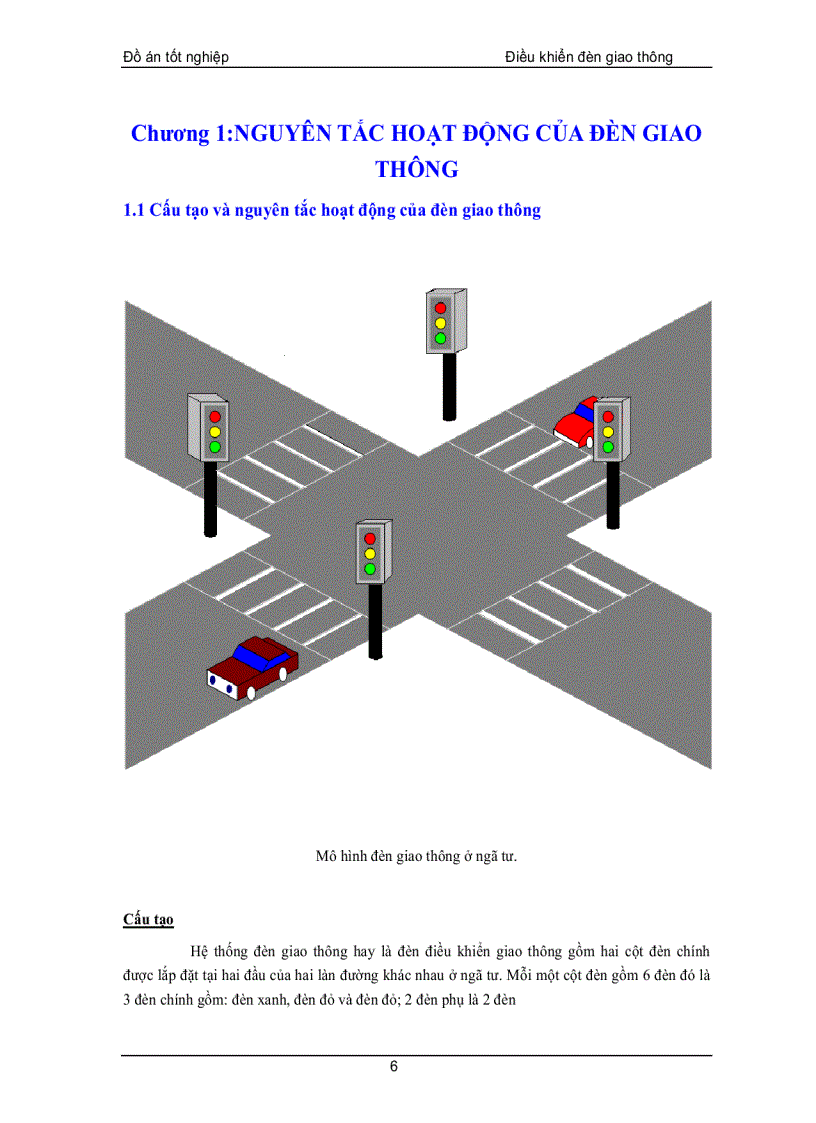 Đồ án tốt nghiệp Điều khiển đèn giao thông

Chương 1:NGUYÊN TẮC HOẠT ĐỘNG CỦA ĐÈN GIAO THÔNG

1.1 Cấu tạo và nguyên tắc hoạt động của đèn giao thông

Mô hình đèn giao thông ở ngã tư.

Cấu tạo

Hệ thống đèn giao thông hay là đèn điều khiển giao thông gồm hai cột đèn chính được lắp đặt tại hai đầu của hai làn đường khác nhau ở ngã tư. Mỗi một cột đèn gồm 6 đèn đó là 3 đèn chính gồm: đèn xanh, đèn đỏ và đèn đỏ; 2 đèn phụ là 2 đèn

6