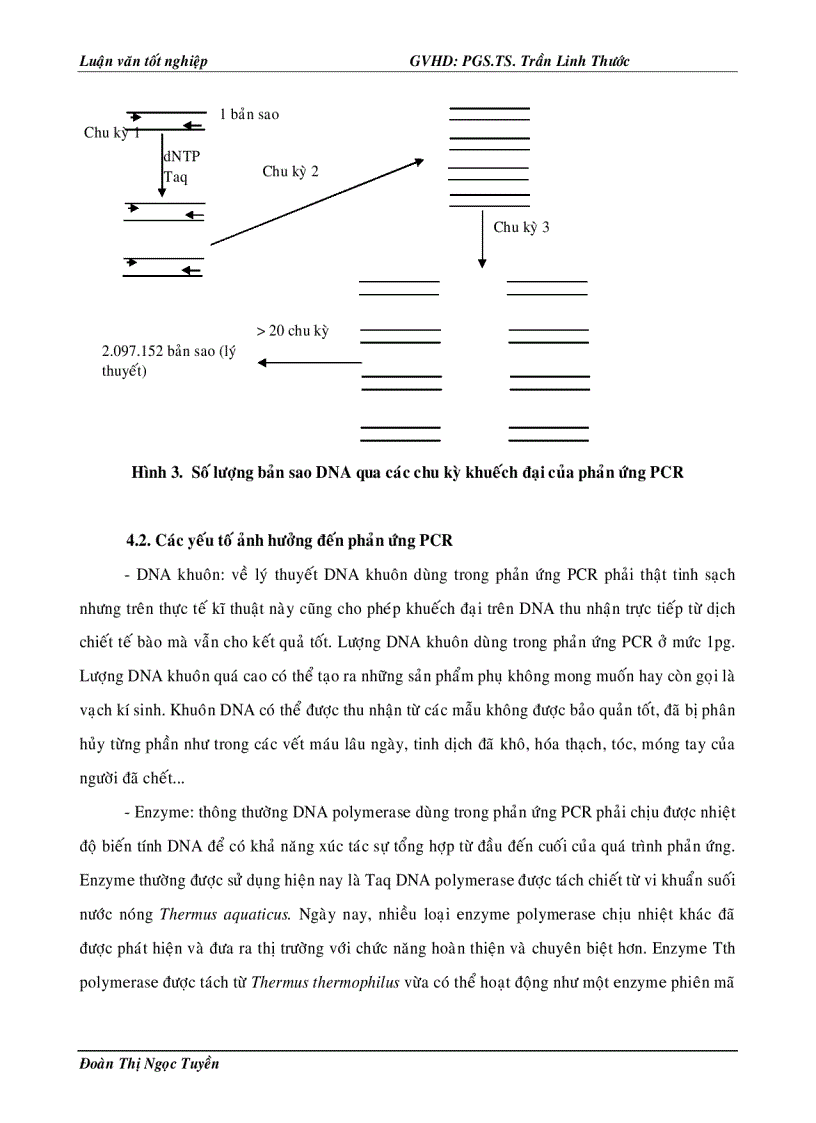 Luận văn tốt nghiệp GVHD: PGS.TS. Trần Linh Thước

1 bản sao

Chu kỳ 1

dNTP
Taq

Chu kỳ 2

Chu kỳ 3

> 20 chu kỳ

2.097.152 bản sao (lý thuyết)

Hình 3. Số lượng bản sao DNA qua các chu kỳ khuếch đại của phản ứng PCR

4.2. Các yếu tố ảnh hưởng đến phản ứng PCR

- DNA khuôn: về lý thuyết DNA khuôn dùng trong phản ứng PCR phải thật tinh sạch nhưng trên thực tế kĩ thuật này cũng cho phép khuếch đại trên DNA thu nhận trực tiếp từ dịch chiết tế bào mà vẫn cho kết quả tốt. Lượng DNA khuôn dùng trong phản ứng PCR ở mức 1pg. Lượng DNA khuôn quá cao có thể tạo ra những sản phẩm phụ không mong muốn hay còn gọi là vạch kí sinh. Khuôn DNA có thể được thu nhận từ các mẫu không được bảo quản tốt, đã bị phân hủy từng phần như trong các vết máu lâu ngày, tinh dịch đã khô, hóa thạch, tóc, móng tay của người đã chết...

- Enzyme: thông thường DNA polymerase dùng trong phản ứng PCR phải chịu được nhiệt độ biến tính DNA để có khả năng xúc tác sự tổng hợp từ đầu đến cuối của quá trình phản ứng. Enzyme thường được sử dụng hiện nay là Taq DNA polymerase được tách chiết từ vi khuẩn suối nước nóng Thermus aquaticus. Ngày nay, nhiều loại enzyme polymerase chịu nhiệt khác đã được phát hiện và đưa ra thị trường với chức năng hoàn thiện và chuyên biệt hơn. Enzyme Tth polymerase được tách từ Thermus thermophilus vừa có thể hoạt động như một enzyme phiên mã

Đoàn Thị Ngọc Tuyền