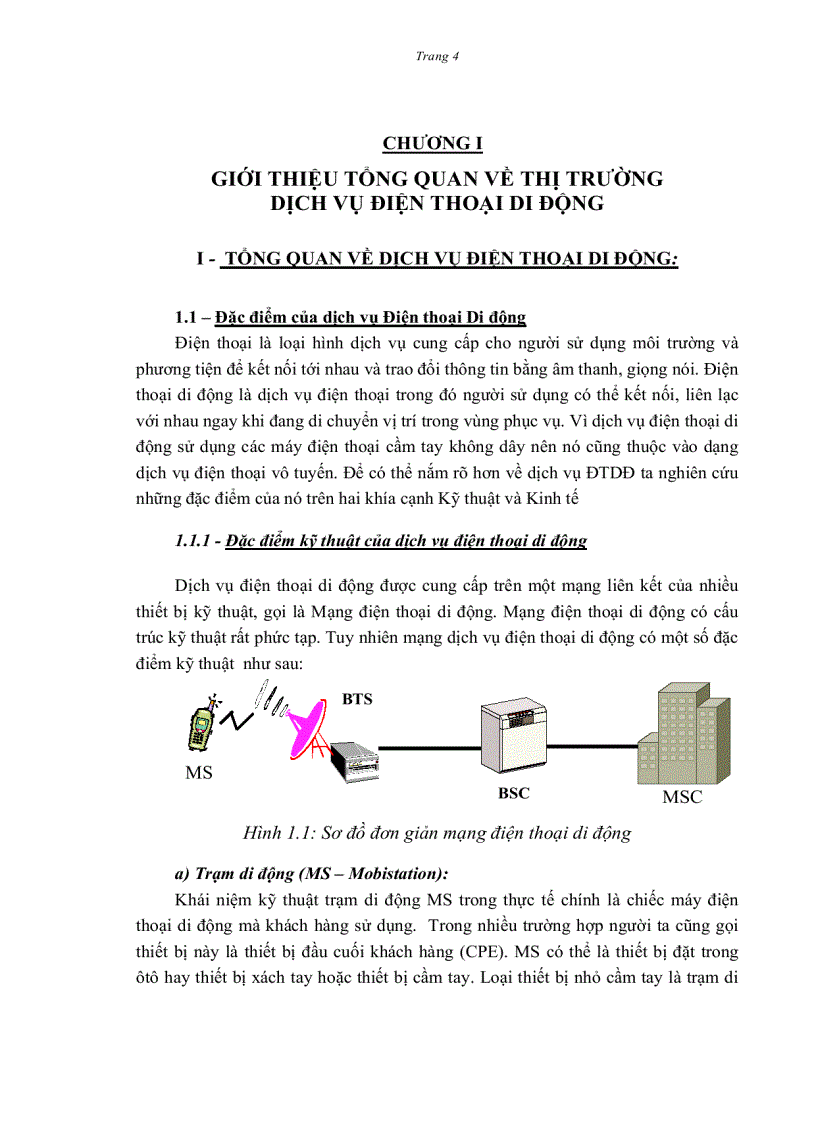 Trang 4

CHƯƠNG I

GIỚI THIỆU TỔNG QUAN VỀ THỊ TRƯỜNG DỊCH VỤ ĐIỆN THOẠI DI ĐỘNG

I - TỔNG QUAN VỀ DỊCH VỤ ĐIỆN THOẠI DI ĐỘNG:

1.1 – Đặc điểm của dịch vụ Điện thoại Di động

Điện thoại là loại hình dịch vụ cung cấp cho người sử dụng môi trường và phương tiện để kết nối tới nhau và trao đổi thông tin bằng âm thanh, giọng nói. Điện thoại di động là dịch vụ điện thoại trong đó người sử dụng có thể kết nối, liên lạc với nhau ngay khi đang di chuyển vị trí trong vùng phục vụ. Vì dịch vụ điện thoại di động sử dụng các máy điện thoại cầm tay không dây nên nó cũng thuộc vào dạng dịch vụ điện thoại vô tuyến. Để có thể nắm rõ hơn về dịch vụ ĐTDĐ ta nghiên cứu những đặc điểm của nó trên hai khía cạnh Kỹ thuật và Kinh tế

1.1.1 - Đặc điểm kỹ thuật của dịch vụ điện thoại di động

Dịch vụ điện thoại di động được cung cấp trên một mạng liên kết của nhiều thiết bị kỹ thuật, gọi là Mạng điện thoại di động. Mạng điện thoại di động có cấu trúc kỹ thuật rất phức tạp. Tuy nhiên mạng dịch vụ điện thoại di động có một số đặc điểm kỹ thuật như sau:

BTS

MS

BSC

MSC

Hình 1.1: Sơ đồ đơn giản mạng điện thoại di động

a) Trạm di động (MS – Mobistation):

Khái niệm kỹ thuật trạm di động MS trong thực tế chính là chiếc máy điện thoại di động mà khách hàng sử dụng. Trong nhiều trường hợp người ta cũng gọi thiết bị này là thiết bị đầu cuối khách hàng (CPE). MS có thể là thiết bị đặt trong ôtô hay thiết bị xách tay hoặc thiết bị cầm tay. Loại thiết bị nhỏ cầm tay là trạm di