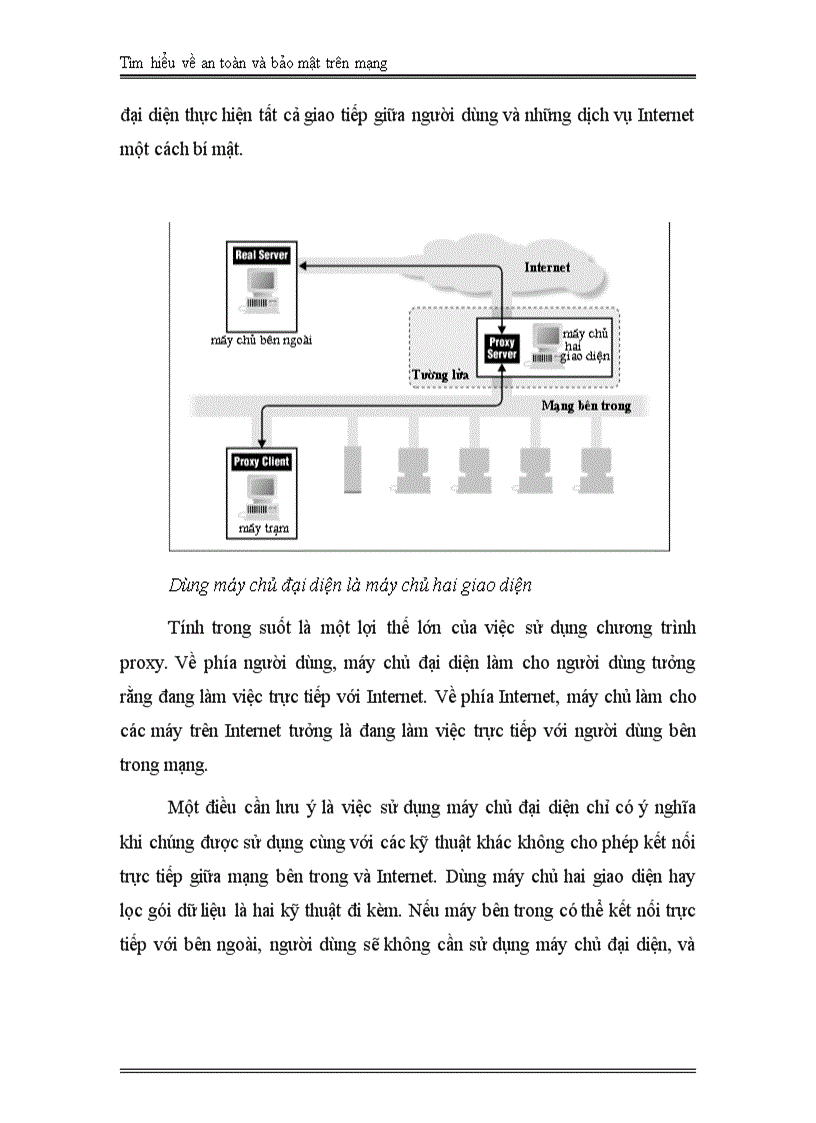 Tìm hiểu về an toàn và bảo mật trên mạng

đại diện thực hiện tất cả giao tiếp giữa người dùng và những dịch vụ Internet một cách bí mật.

Real Server
máy chủ bên ngoài
Internet
Proxy Server
máy chủ hai giao diện
Tường lửa
Mạng bên trong
Proxy Client
máy trạm

Dùng máy chủ đại diện là máy chủ hai giao diện

Tính trong suốt là một lợi thế lớn của việc sử dụng chương trình proxy. Về phía người dùng, máy chủ đại diện làm cho người dùng tưởng rằng đang làm việc trực tiếp với Internet. Về phía Internet, máy chủ làm cho các máy trên Internet tưởng là đang làm việc trực tiếp với người dùng bên trong mạng.

Một điều cần lưu ý là việc sử dụng máy chủ đại diện chỉ có ý nghĩa khi chúng được sử dụng cùng với các kỹ thuật khác không cho phép kết nối trực tiếp giữa mạng bên trong và Internet. Dùng máy chủ hai giao diện hay lọc gói dữ liệu là hai kỹ thuật đi kèm. Nếu máy bên trong có thể kết nối trực tiếp với bên ngoài, người dùng sẽ không cần sử dụng máy chủ đại diện, và