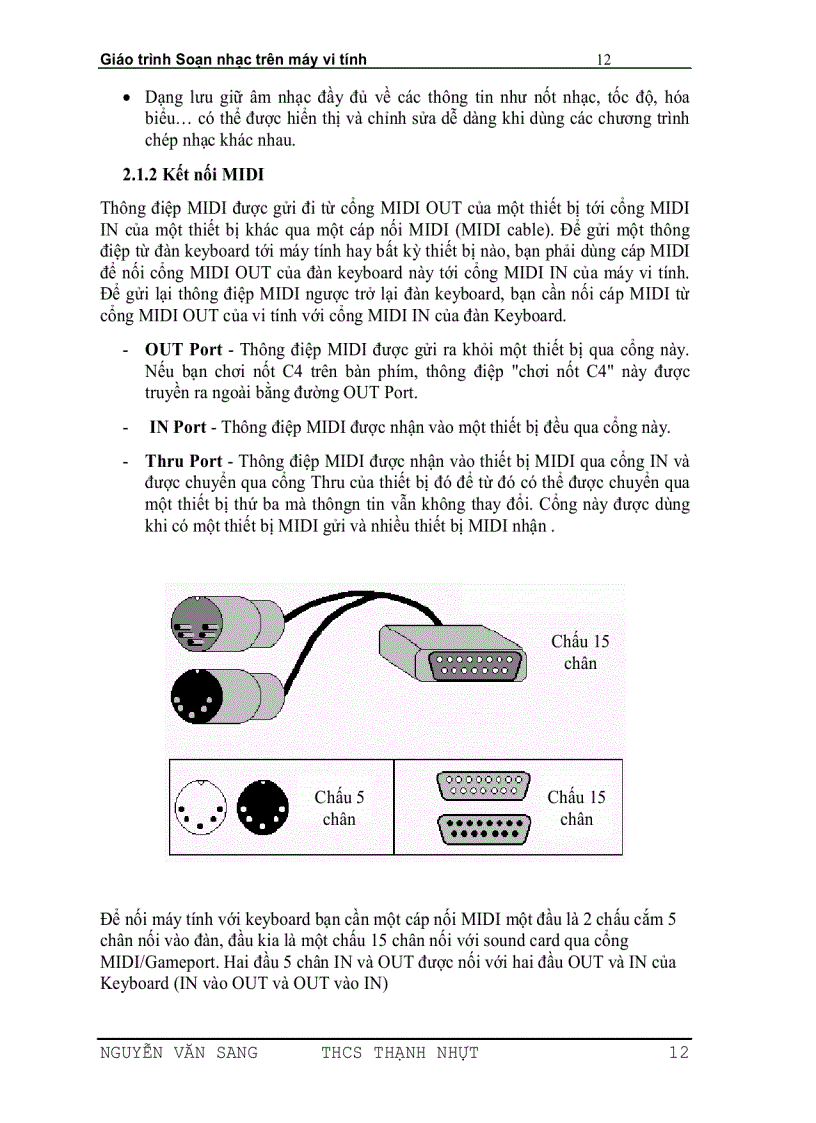 Giáo trình Soạn nhạc trên máy vi tính 12

• Dạng lưu giữ âm nhạc đầy đủ về các thông tin như nốt nhạc, tốc độ, hóa biểu… có thể được hiển thị và chỉnh sửa dễ dàng khi dùng các chương trình chép nhạc khác nhau.

2.1.2 Kết nối MIDI

Thông điệp MIDI được gửi đi từ cổng MIDI OUT của một thiết bị tới cổng MIDI IN của một thiết bị khác qua một cáp nối MIDI (MIDI cable). Để gửi một thông điệp từ đàn keyboard tới máy tính hay bất kỳ thiết bị nào, bạn phải dùng cáp MIDI để nối cổng MIDI OUT của đàn keyboard này tới cổng MIDI IN của máy vi tính. Để gửi lại thông điệp MIDI ngược trở lại đàn keyboard, bạn cần nối cáp MIDI từ cổng MIDI OUT của vi tính với cổng MIDI IN của đàn Keyboard.

- OUT Port - Thông điệp MIDI được gửi ra khỏi một thiết bị qua cổng này. Nếu bạn chơi nốt C4 trên bàn phím, thông điệp "chơi nốt C4" này được truyền ra ngoài bằng đường OUT Port.

- IN Port - Thông điệp MIDI được nhận vào một thiết bị đều qua cổng này.

- Thru Port - Thông điệp MIDI được nhận vào thiết bị MIDI qua cổng IN và được chuyển qua cổng Thru của thiết bị đó để từ đó có thể được chuyển qua một thiết bị thứ ba mà thôngn tin vẫn không thay đổi. Cổng này được dùng khi có một thiết bị MIDI gửi và nhiều thiết bị MIDI nhận .

Chấu 15 chân

Chấu 5 chân

Chấu 15 chân

Để nối máy tính với keyboard bạn cần một cáp nối MIDI một đầu là 2 chấu cắm 5 chân nối vào đàn, đầu kia là một chấu 15 chân nối với sound card qua cổng MIDI/Gameport. Hai đầu 5 chân IN và OUT được nối với hai đầu OUT và IN của Keyboard (IN vào OUT và OUT vào IN)

NGUYỄN VĂN SANG THCS THẠNH NHỰT 12