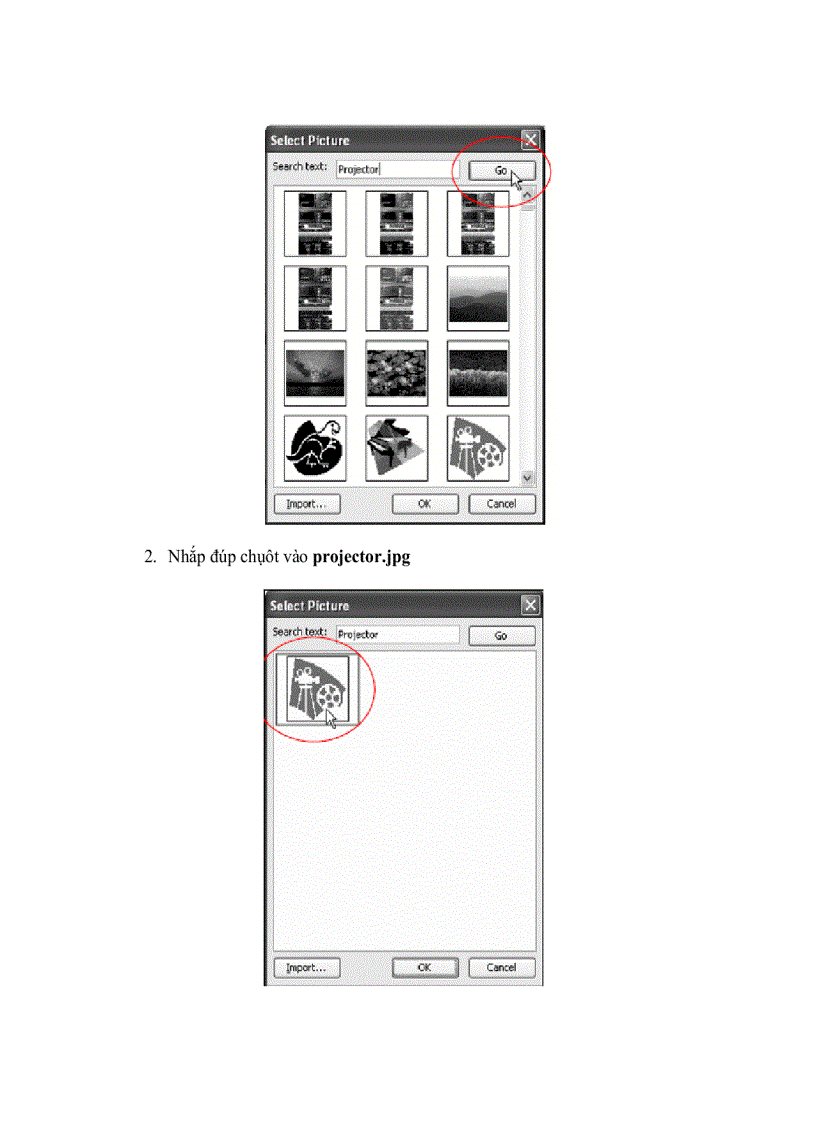 Select Picture

Search text: Projector

Go

Import...

OK

Cancel

2. Nhắp đúp chuột vào **projector.jpg**

Select Picture

Search text: Projector

Go

Import...

OK

Cancel