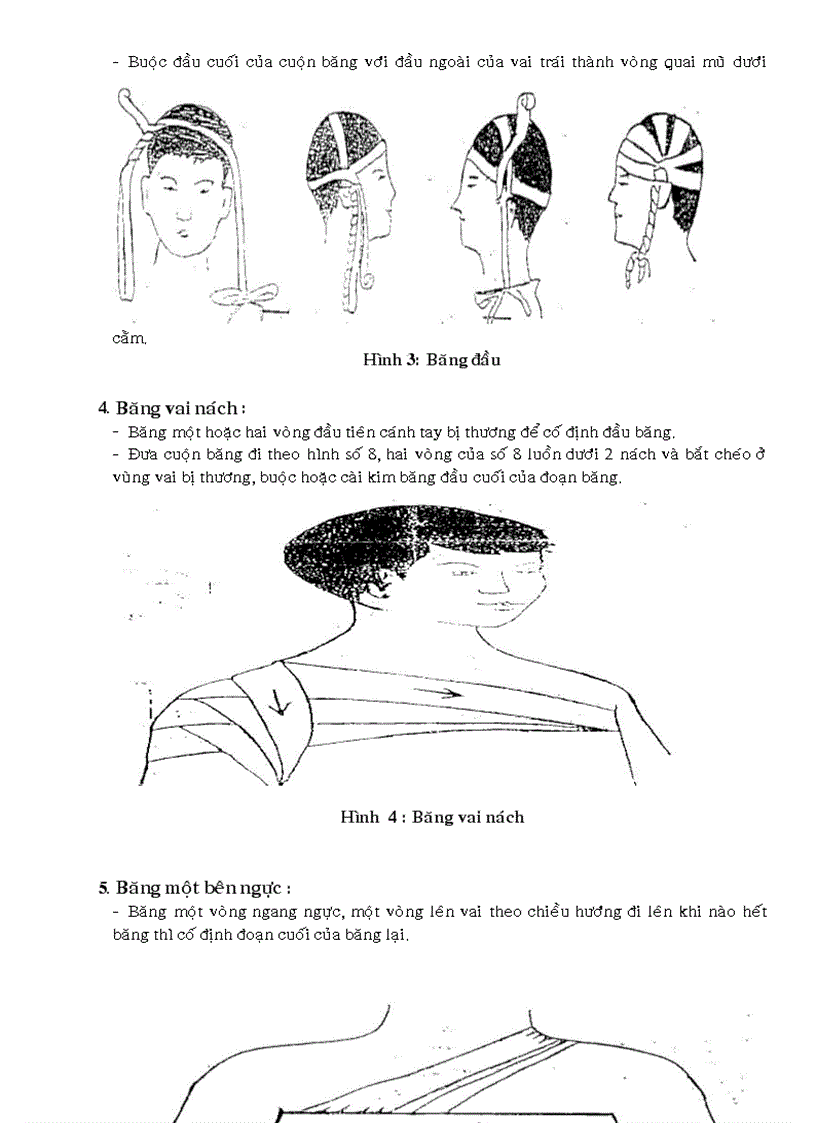 - Buộc đầu cuối của cuộn băng với đầu ngoài của vai trái thành vòng quai mũ dưới cằm.

Hình 3: Băng đầu

4. Băng vai nách :
- Băng một hoặc hai vòng đầu tiên cánh tay bị thương để cố định đầu băng.
- Đưa cuộn băng đi theo hình số 8, hai vòng của số 8 luồn dưới 2 nách và bắt chéo ở vùng vai bị thương, buộc hoặc cài kim băng đầu cuối của đoạn băng.

Hình 4 : Băng vai nách

5. Băng một bên ngực :
- Băng một vòng ngang ngực, một vòng lên vai theo chiều hướng đi lên khi nào hết băng thì cố định đoạn cuối của băng lại.