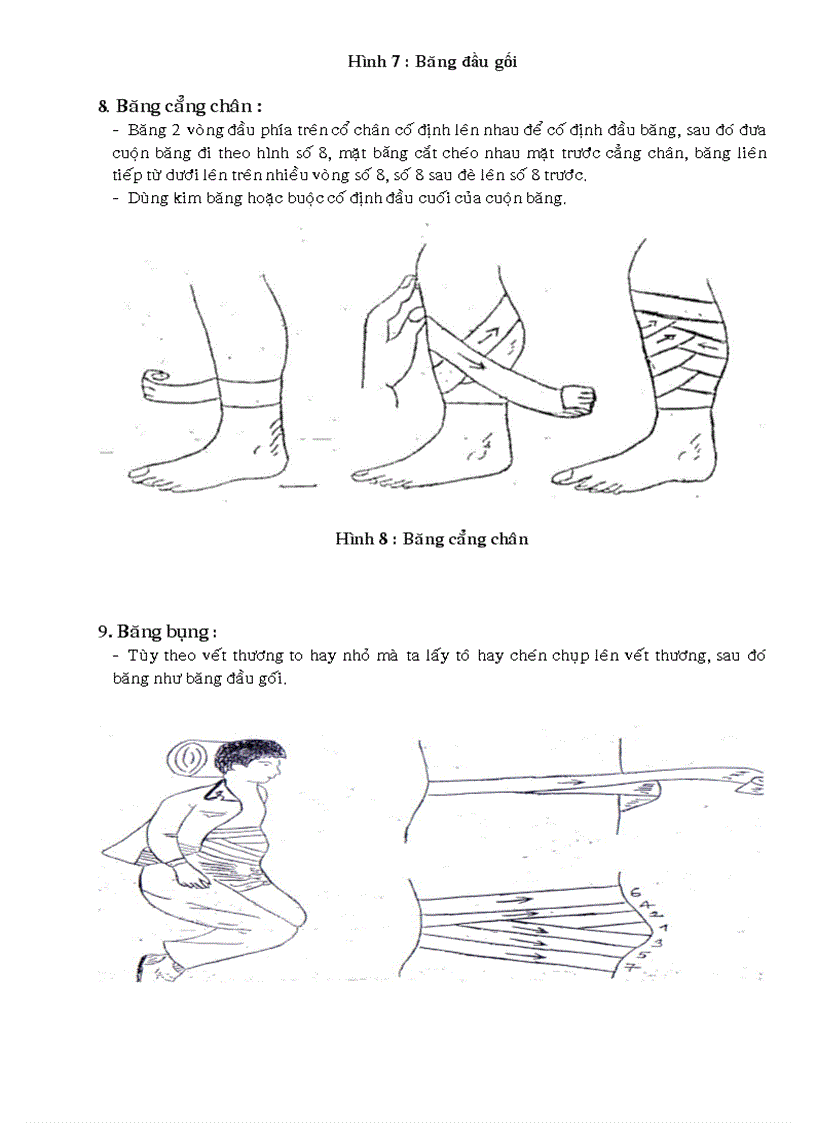 Hình 7 : Băng đầu gối

8. Băng cẳng chân :

- Băng 2 vòng đầu phía trên cổ chân cố định lên nhau để cố định đầu băng, sau đó đưa cuộn băng đi theo hình số 8, mặt băng cắt chéo nhau mặt trước cẳng chân, băng liên tiếp từ dưới lên trên nhiều vòng số 8, số 8 sau đè lên số 8 trước.

- Dùng kim băng hoặc buộc cố định đầu cuối của cuộn băng.

Hình 8 : Băng cẳng chân

9. Băng bụng :

- Tùy theo vết thương to hay nhỏ mà ta lấy tô hay chén chụp lên vết thương, sau đó băng như băng đầu gối.

6
4
2
1
3
5
7