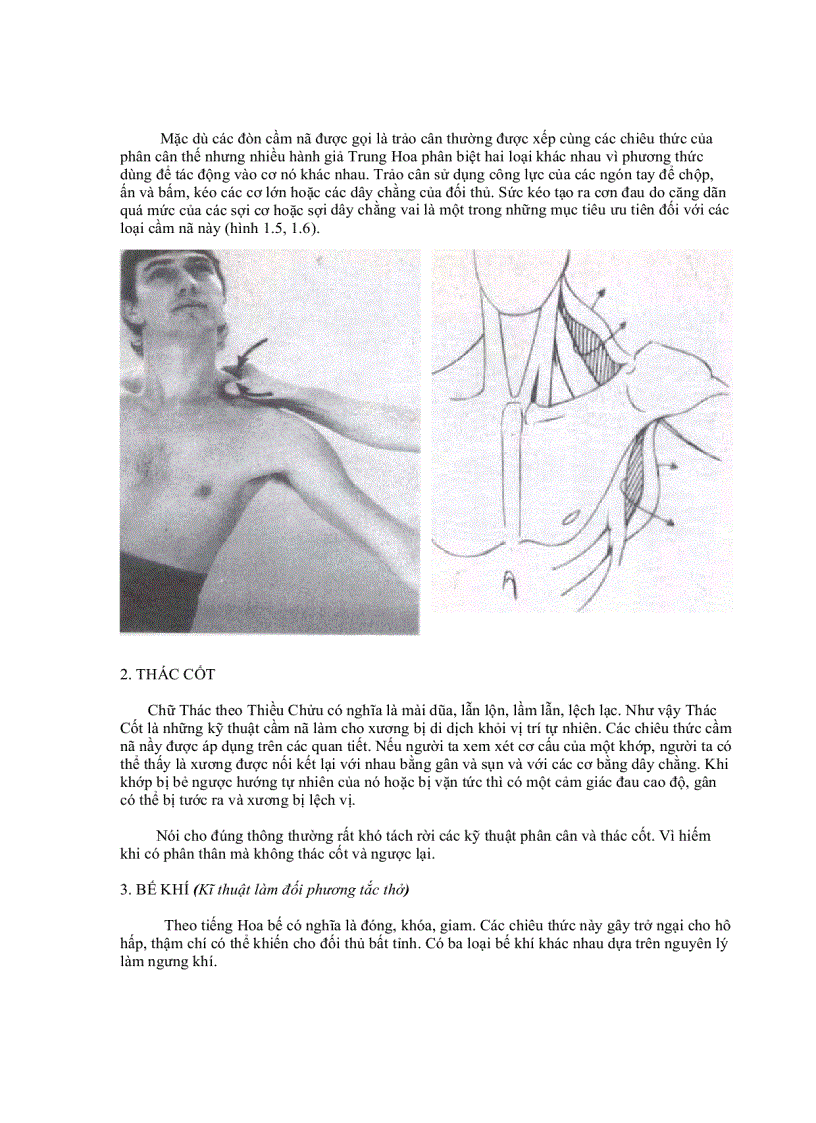 Mặc dù các đòn cầm nã được gọi là trảo cân thường được xếp cùng các chiêu thức của phân cân thế nhưng nhiều hành giả Trung Hoa phân biệt hai loại khác nhau vì phương thức dùng để tác động vào cơ nó khác nhau. Trảo cân sử dụng công lực của các ngón tay để chộp, ấn và bấm, kéo các cơ lớn hoặc các dây chằng của đối thủ. Sức kéo tạo ra cơn đau do căng dãn quá mức của các sợi cơ hoặc sợi dây chằng vai là một trong những mục tiêu ưu tiên đối với các loại cầm nã này (hình 1.5, 1.6).

2. THÁC CỐT

Chữ Thác theo Thiều Chửu có nghĩa là mài dũa, lẫn lộn, lầm lẫn, lệch lạc. Như vậy Thác Cốt là những kỹ thuật cầm nã làm cho xương bị di dịch khỏi vị trí tự nhiên. Các chiêu thức cầm nã nầy được áp dụng trên các quan tiết. Nếu người ta xem xét cơ cấu của một khớp, người ta có thể thấy là xương được nối kết lại với nhau bằng gân và sụn và với các cơ bằng dây chằng. Khi khớp bị bẻ ngược hướng tự nhiên của nó hoặc bị vặn tức thì có một cảm giác đau cao độ, gân có thể bị tước ra và xương bị lệch vị.

Nói cho đúng thông thường rất khó tách rời các kỹ thuật phân cân và thác cốt. Vì hiếm khi có phân thân mà không thác cốt và ngược lại.

3. BẾ KHÍ (Kĩ thuật làm đối phương tắc thở)

Theo tiếng Hoa bế có nghĩa là đóng, khóa, giam. Các chiêu thức này gây trở ngại cho hô hấp, thậm chí có thể khiến cho đối thủ bất tỉnh. Có ba loại bế khí khác nhau dựa trên nguyên lý làm ngưng khí.