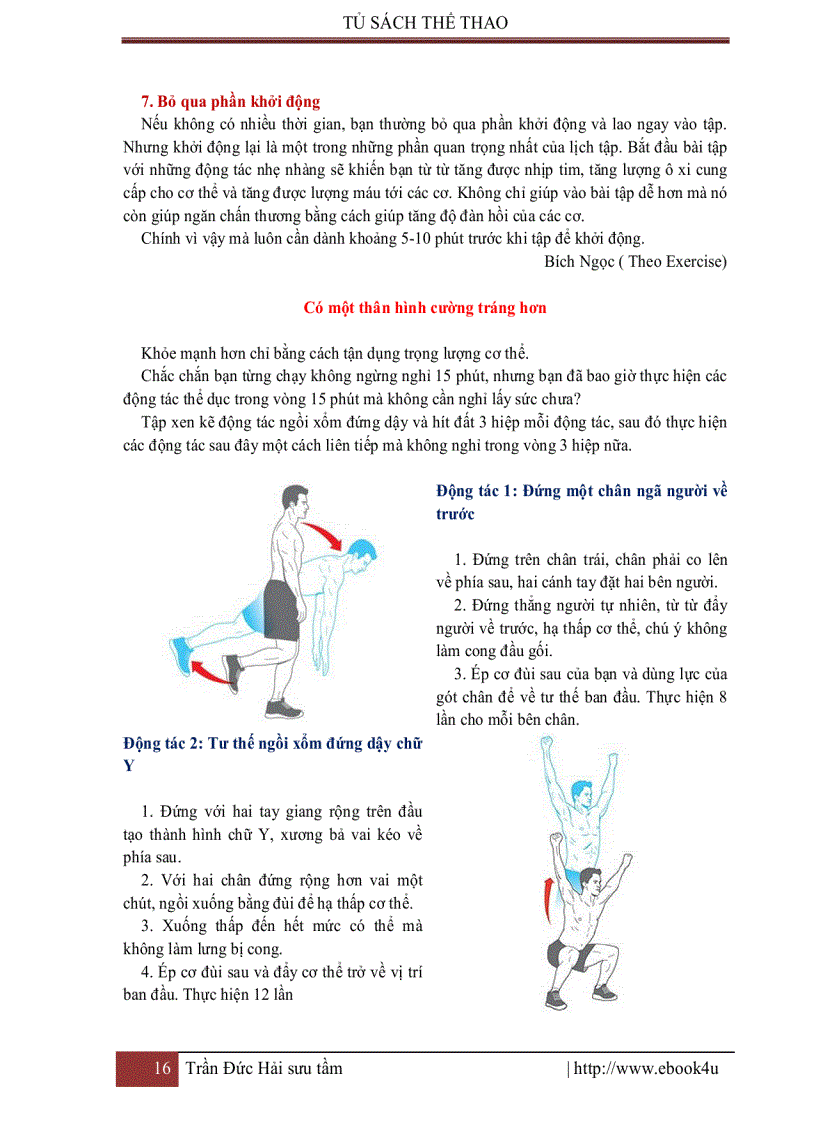 TỦ SÁCH THỂ THAO

7. Bỏ qua phần khởi động

Nếu không có nhiều thời gian, bạn thường bỏ qua phần khởi động và lao ngay vào tập. Nhưng khởi động lại là một trong những phần quan trọng nhất của lịch tập. Bắt đầu bài tập với những động tác nhẹ nhàng sẽ khiến bạn từ từ tăng được nhịp tim, tăng lượng ô xi cung cấp cho cơ thể và tăng được lượng máu tới các cơ. Không chỉ giúp vào bài tập dễ hơn mà nó còn giúp ngăn chấn thương bằng cách giúp tăng độ đàn hồi của các cơ.

Chính vì vậy mà luôn cần dành khoảng 5-10 phút trước khi tập để khởi động.

Bích Ngọc ( Theo Exercise)

Có một thân hình cường tráng hơn

Khỏe mạnh hơn chỉ bằng cách tận dụng trọng lượng cơ thể.

Chắc chắn bạn từng chạy không ngừng nghỉ 15 phút, nhưng bạn đã bao giờ thực hiện các động tác thể dục trong vòng 15 phút mà không cần nghỉ lấy sức chưa?

Tập xen kẽ động tác ngồi xổm đứng dậy và hít đất 3 hiệp mỗi động tác, sau đó thực hiện các động tác sau đây một cách liên tiếp mà không nghỉ trong vòng 3 hiệp nữa.

Động tác 1: Đứng một chân ngã người về trước

1. Đứng trên chân trái, chân phải co lên về phía sau, hai cánh tay đặt hai bên người.

2. Đứng thẳng người tự nhiên, từ từ đẩy người về trước, hạ thấp cơ thể, chú ý không làm cong đầu gối.

3. Ép cơ đùi sau của bạn và dùng lực của gót chân để về tư thế ban đầu. Thực hiện 8 lần cho mỗi bên chân.

Động tác 2: Tư thế ngồi xổm đứng dậy chữ Y

1. Đứng với hai tay giang rộng trên đầu tạo thành hình chữ Y, xương bả vai kéo về phía sau.

2. Với hai chân đứng rộng hơn vai một chút, ngồi xuống bằng đùi để hạ thấp cơ thể.

3. Xuống thấp đến hết mức có thể mà không làm lưng bị cong.

4. Ép cơ đùi sau và đẩy cơ thể trở về vị trí ban đầu. Thực hiện 12 lần

16 Trần Đức Hải sưu tầm | http://www.ebook4u